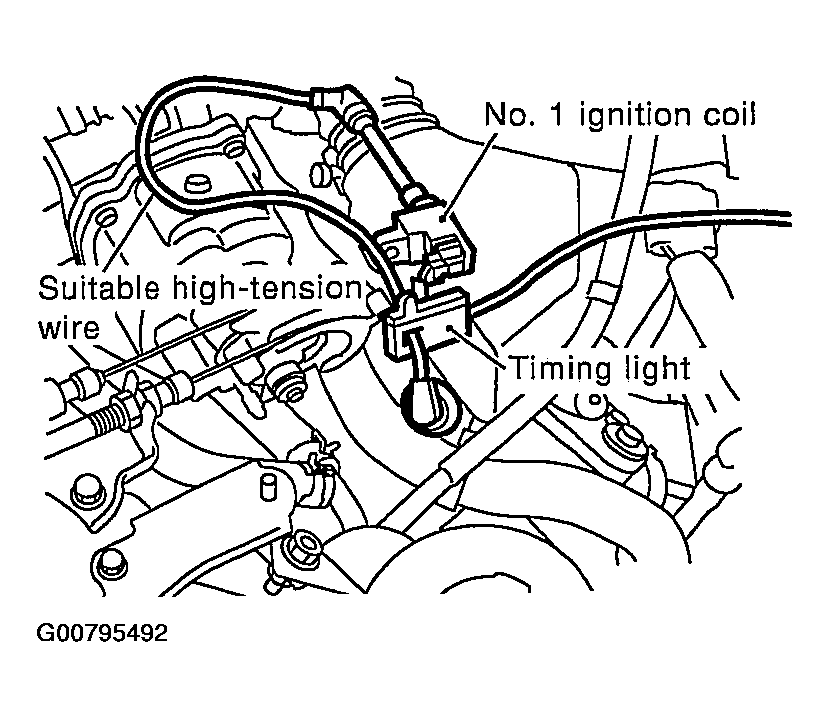 No. 1 ignition coil

Suitable high-tension wire

Timing light

G00795492