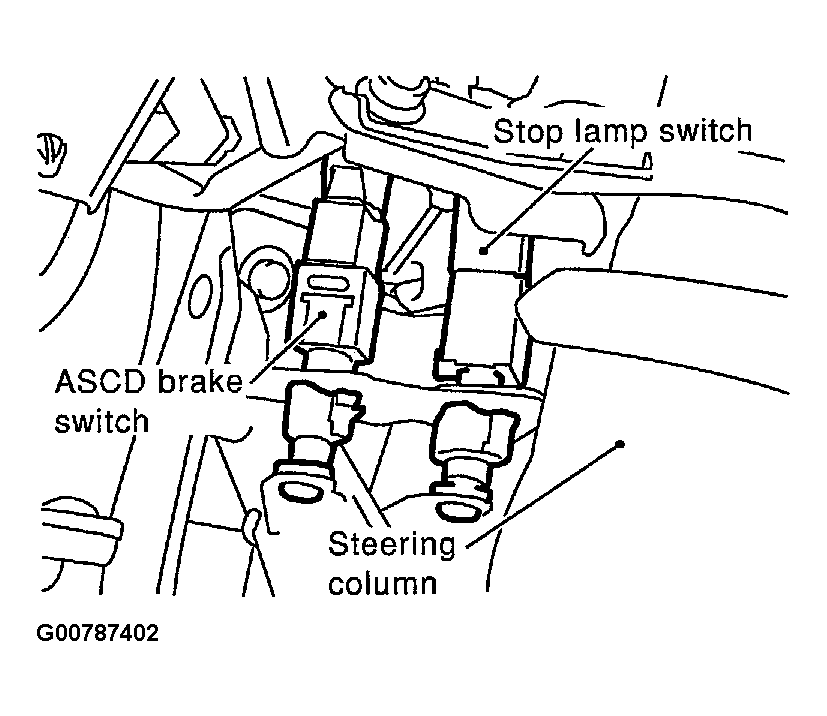 Stop lamp switch

ASCD brake switch

Steering column

G00787402