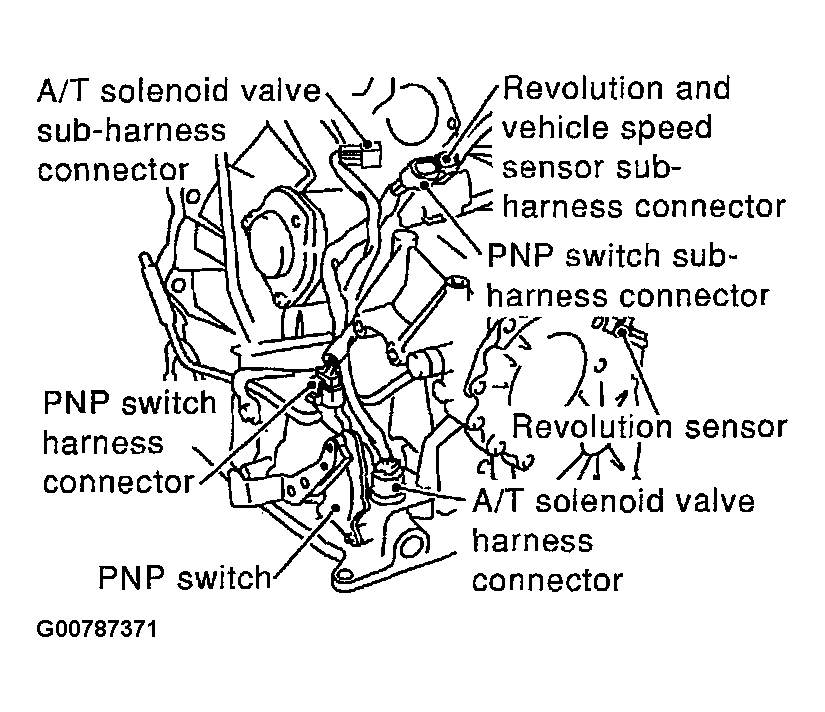 A/T solenoid valve sub-harness connector

Revolution and vehicle speed sensor sub-harness connector

PNP switch sub-harness connector

PNP switch harness connector

Revolution sensor

A/T solenoid valve harness connector

PNP switch

G00787371