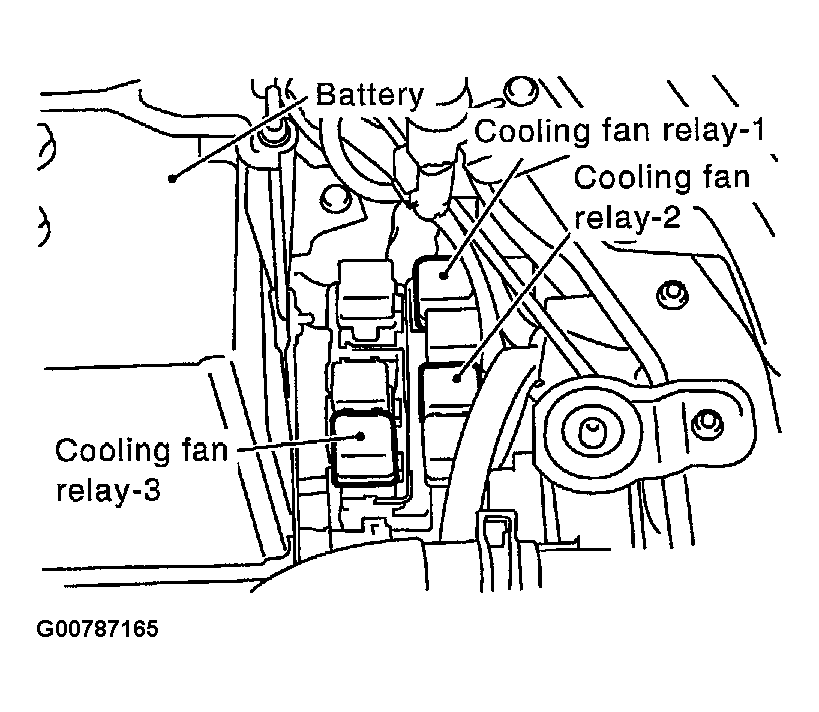 Battery
Cooling fan relay-1
Cooling fan relay-2
Cooling fan relay-3
G00787165