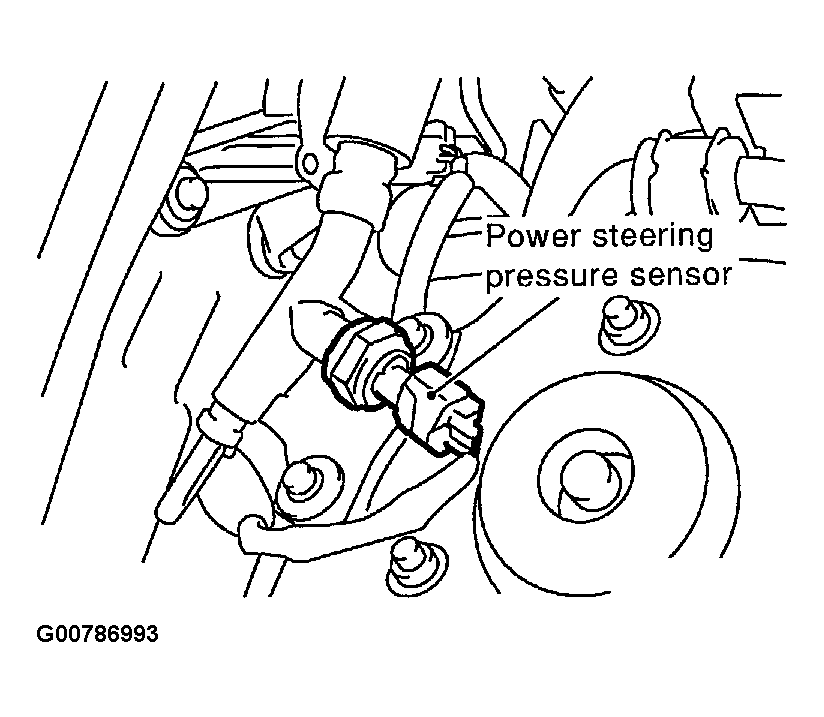 Power steering pressure sensor

G00786993