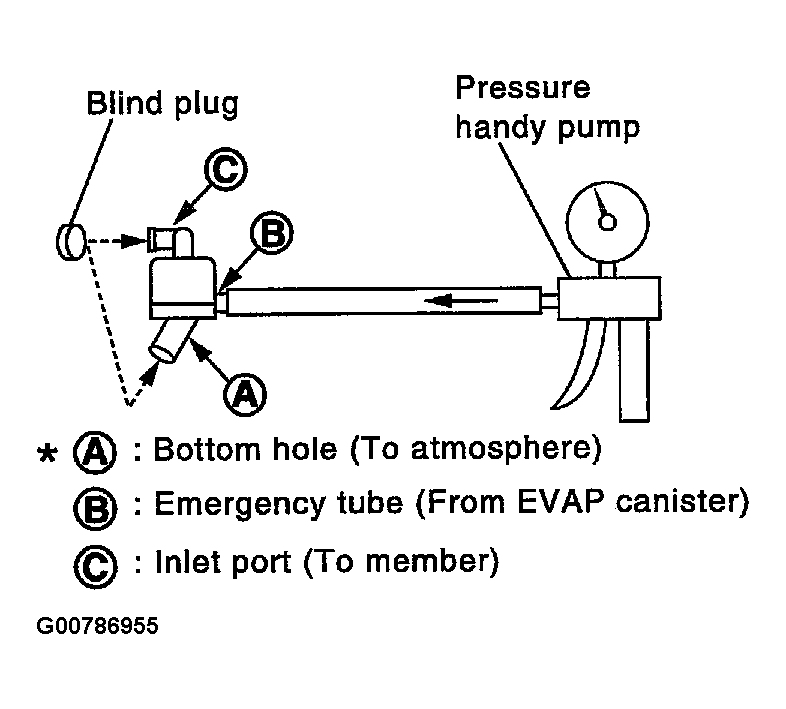 Blind plug

Pressure handy pump

C

B

A

* A : Bottom hole (To atmosphere)

B : Emergency tube (From EVAP canister)

C : Inlet port (To member)

G00786955