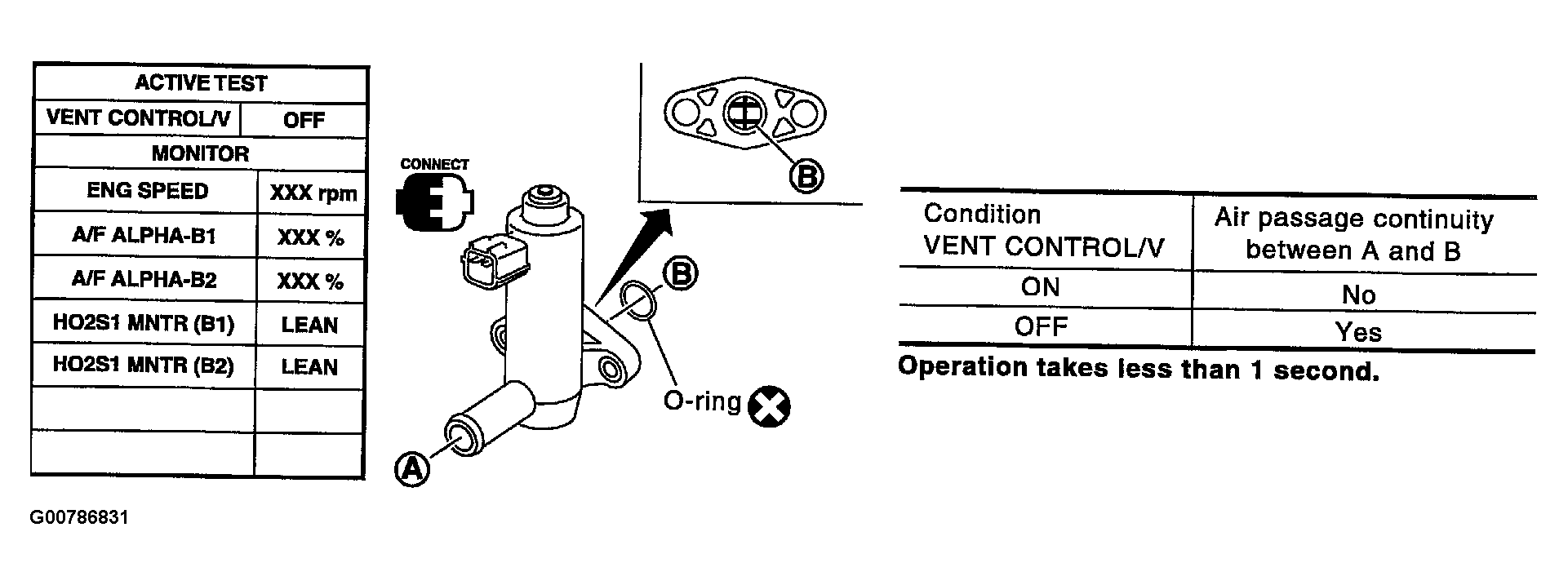 | ACTIVE TEST | |
|---|---|
| VENT CONTROL/V | OFF |
| MONITOR | |
| ENG SPEED | XXX rpm |
| A/F ALPHA-B1 | XXX % |
| A/F ALPHA-B2 | XXX % |
| HO2S1 MNTR (B1) | LEAN |
| HO2S1 MNTR (B2) | LEAN |
| | |
| | |

CONNECT

B

B

O-ring

A

| Condition VENT CONTROL/V | Air passage continuity between A and B |
|---|---|
| ON | No |
| OFF | Yes |

Operation takes less than 1 second.

G00786831