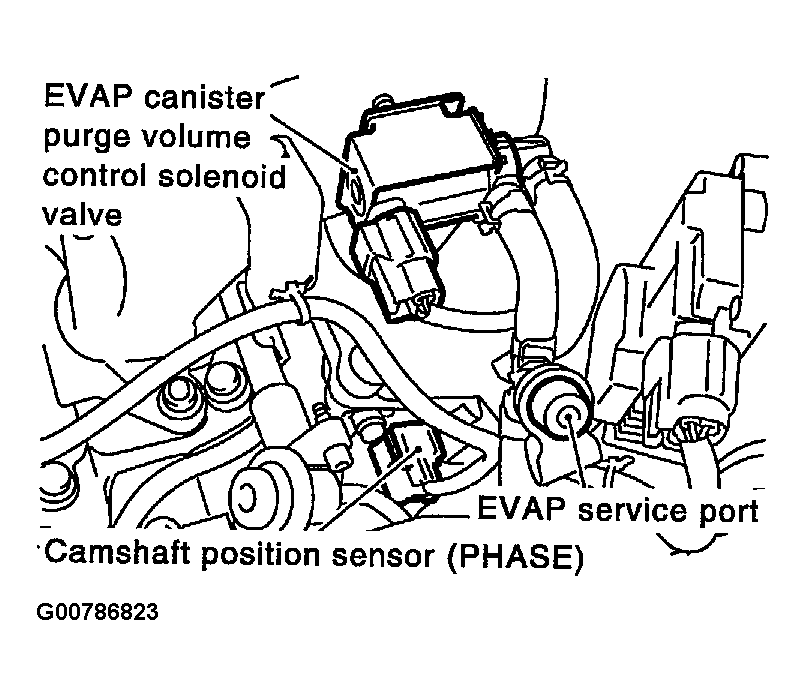 EVAP canister purge volume control solenoid valve

EVAP service port

Camshaft position sensor (PHASE)

G00786823