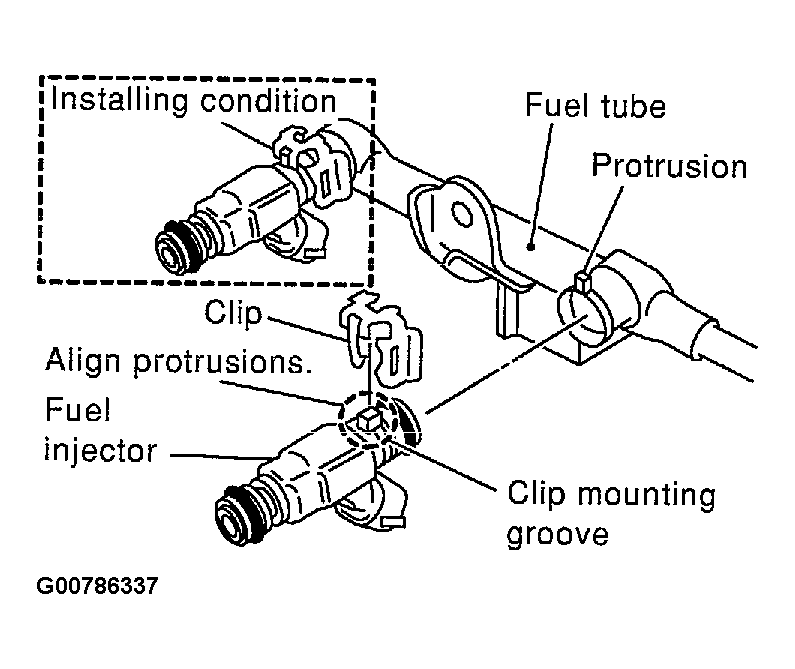 Installing condition

Fuel tube

Protrusion

Clip

Align protrusions.

Fuel injector

Clip mounting groove

G00786337