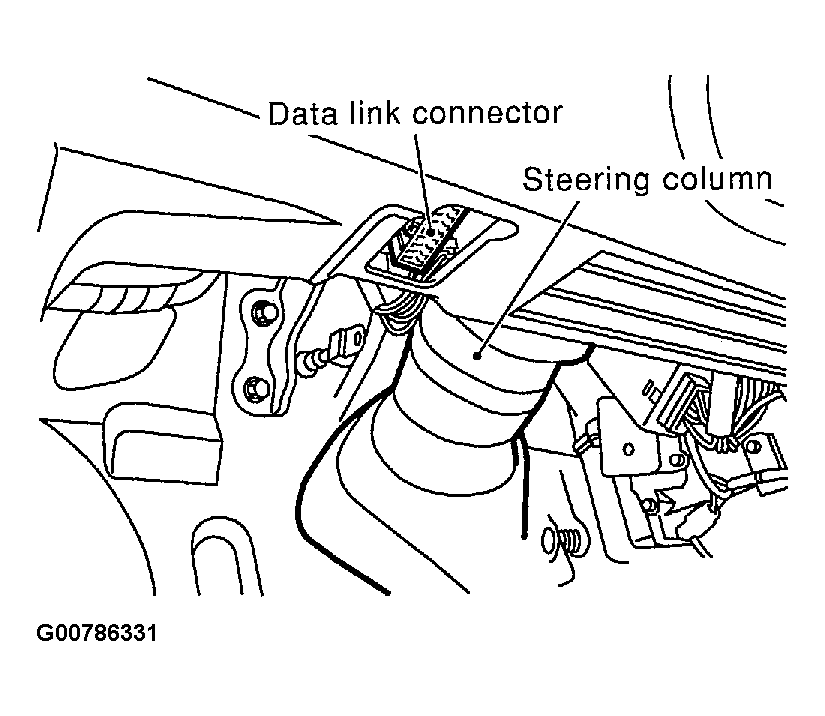 Data link connector
Steering column
G00786331