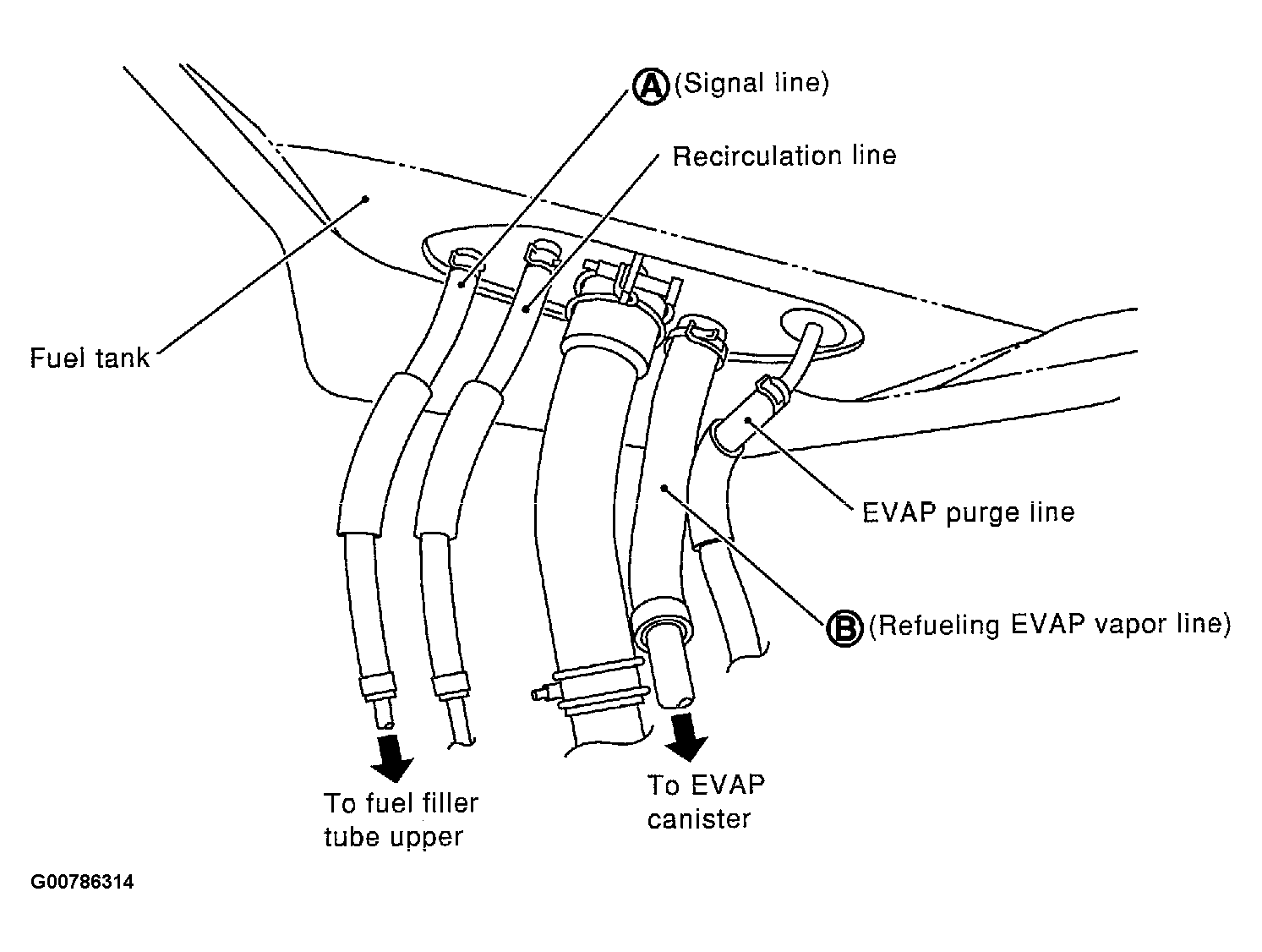 A (Signal line)

Recirculation line

Fuel tank

EVAP purge line

B (Refueling EVAP vapor line)

To fuel filler tube upper

To EVAP canister

G00786314