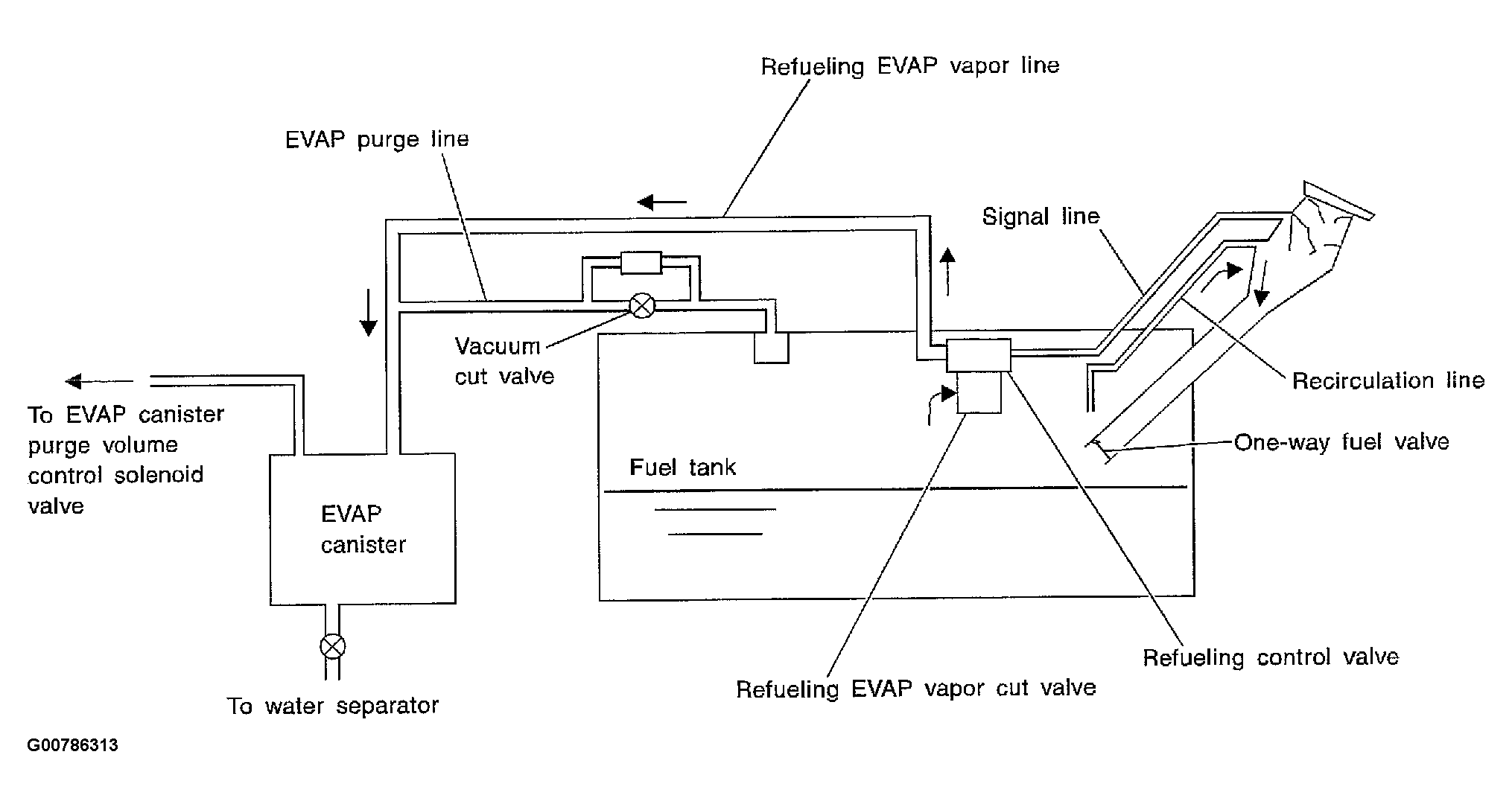 Refueling EVAP vapor line

EVAP purge line

Signal line

Vacuum cut valve

Recirculation line

To EVAP canister purge volume control solenoid valve

One-way fuel valve

Fuel tank

EVAP canister

Refueling control valve

Refueling EVAP vapor cut valve

To water separator

G00786313