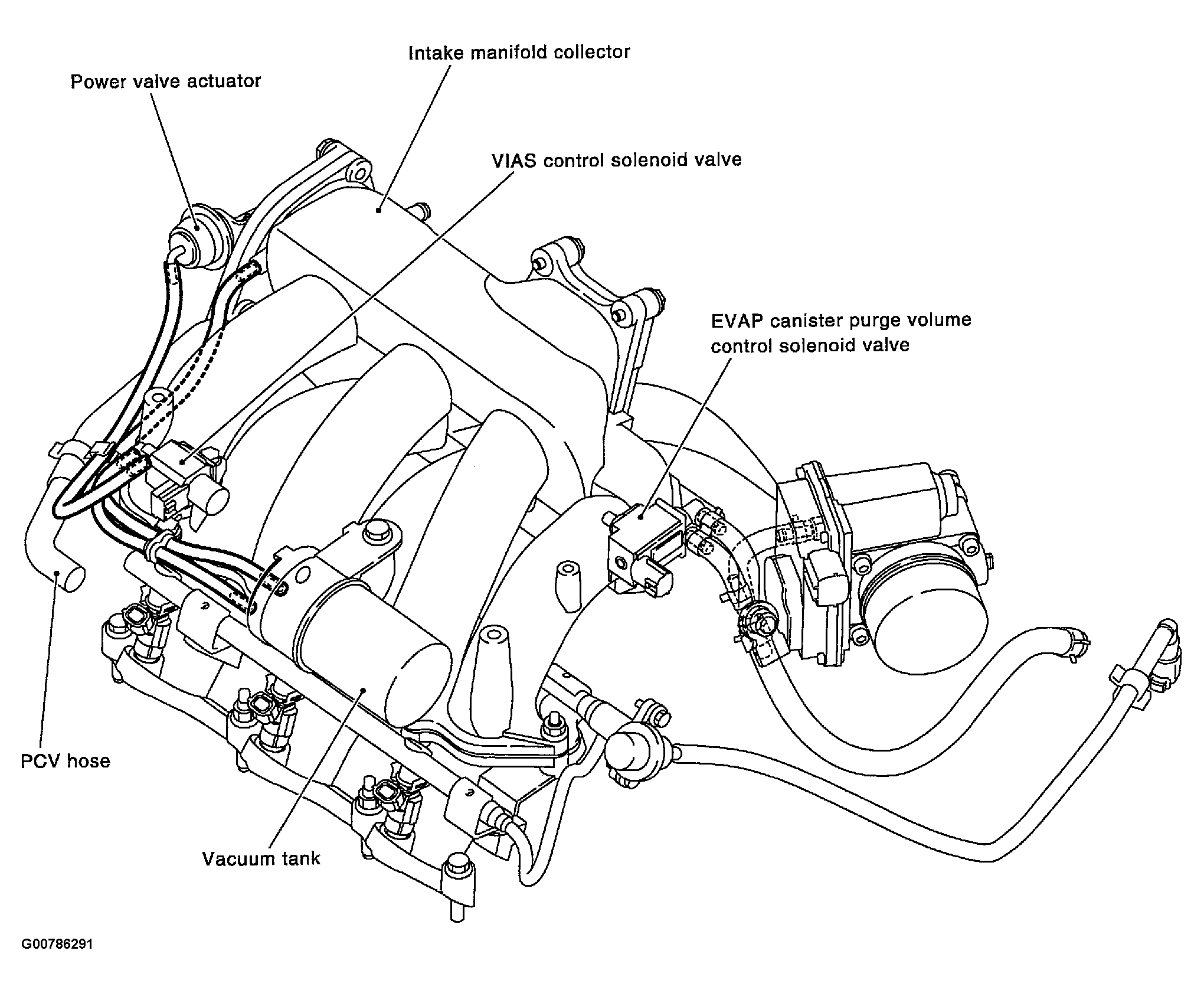 Intake manifold collector

Power valve actuator

VIAS control solenoid valve

EVAP canister purge volume control solenoid valve

PCV hose

Vacuum tank

G00786291