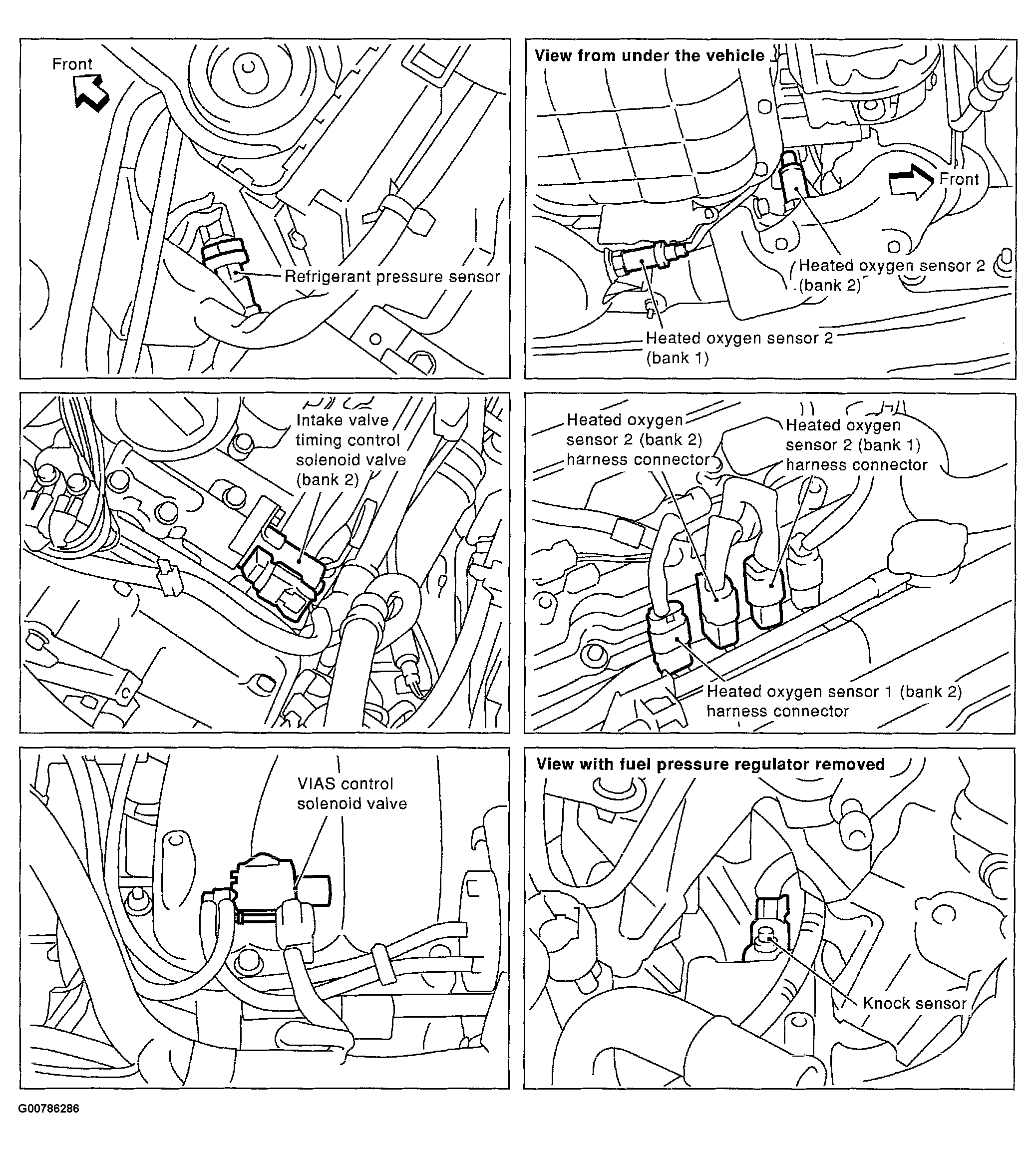 Front

Refrigerant pressure sensor

View from under the vehicle

Front

Heated oxygen sensor 2 (bank 2)

Heated oxygen sensor 2 (bank 1)

Intake valve timing control solenoid valve (bank 2)

Heated oxygen sensor 2 (bank 2) harness connector

Heated oxygen sensor 2 (bank 1) harness connector

Heated oxygen sensor 1 (bank 2) harness connector

VIAS control solenoid valve

View with fuel pressure regulator removed

Knock sensor

G00786286