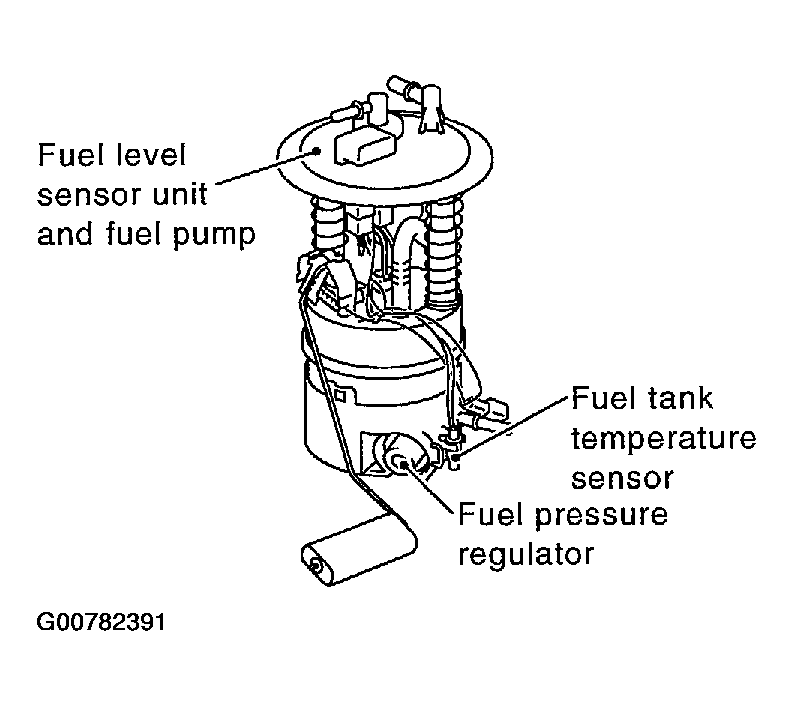 Fuel level sensor unit and fuel pump

Fuel tank temperature sensor

Fuel pressure regulator

G00782391