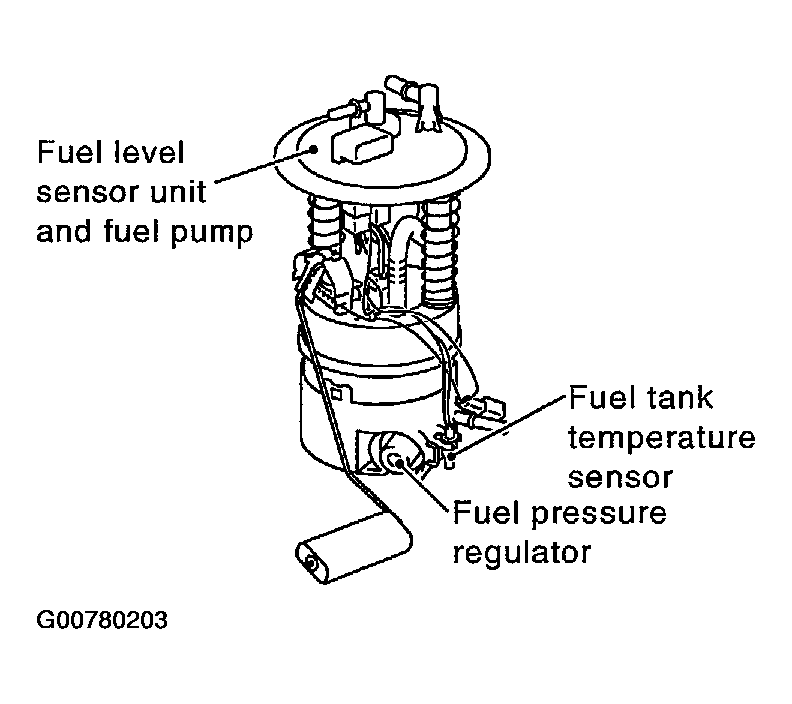 Fuel level sensor unit and fuel pump

Fuel tank temperature sensor

Fuel pressure regulator

G00780203