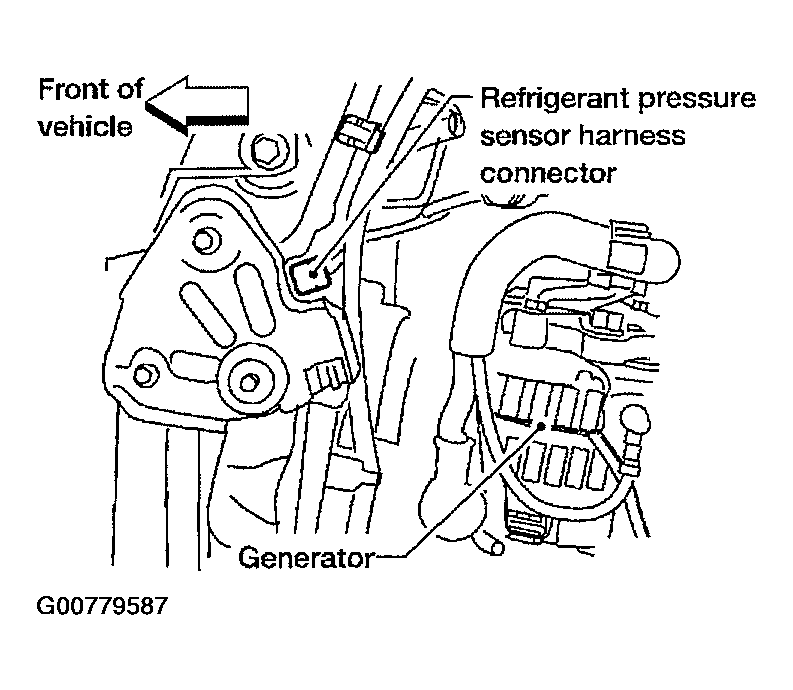 Front of vehicle

Refrigerant pressure sensor harness connector

Generator

G00779587