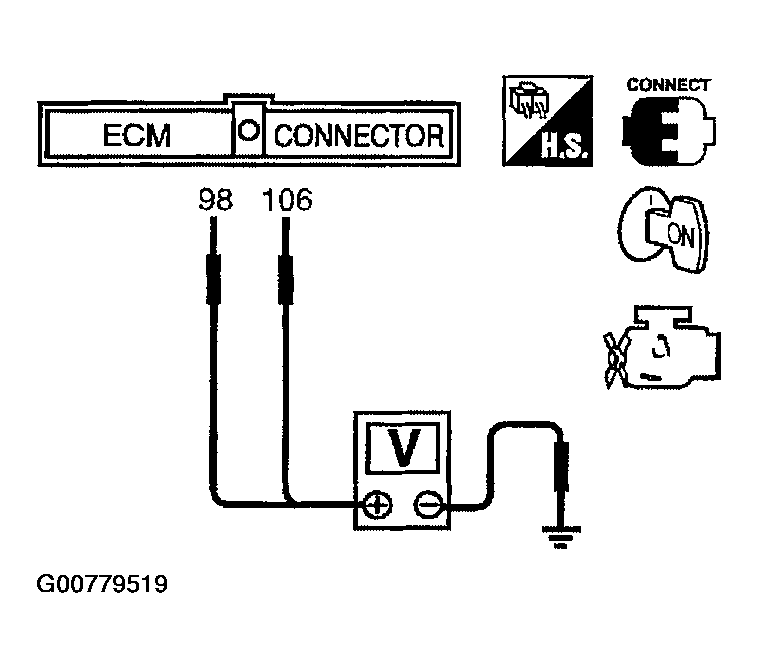 ECM CONNECTOR

H.S.

CONNECT

ON

98 106

V

G00779519