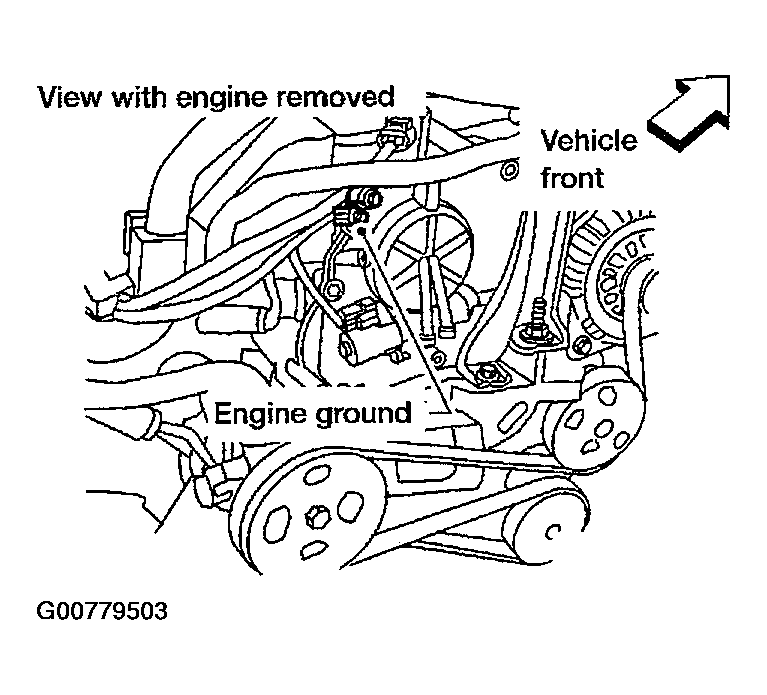 View with engine removed

Vehicle front

Engine ground

G00779503