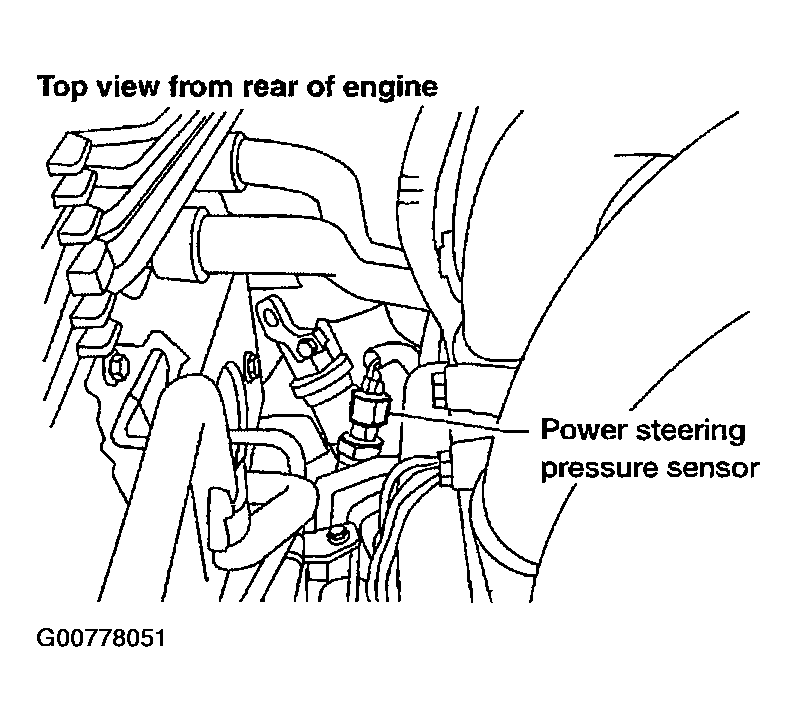 Top view from rear of engine

Power steering pressure sensor

G00778051