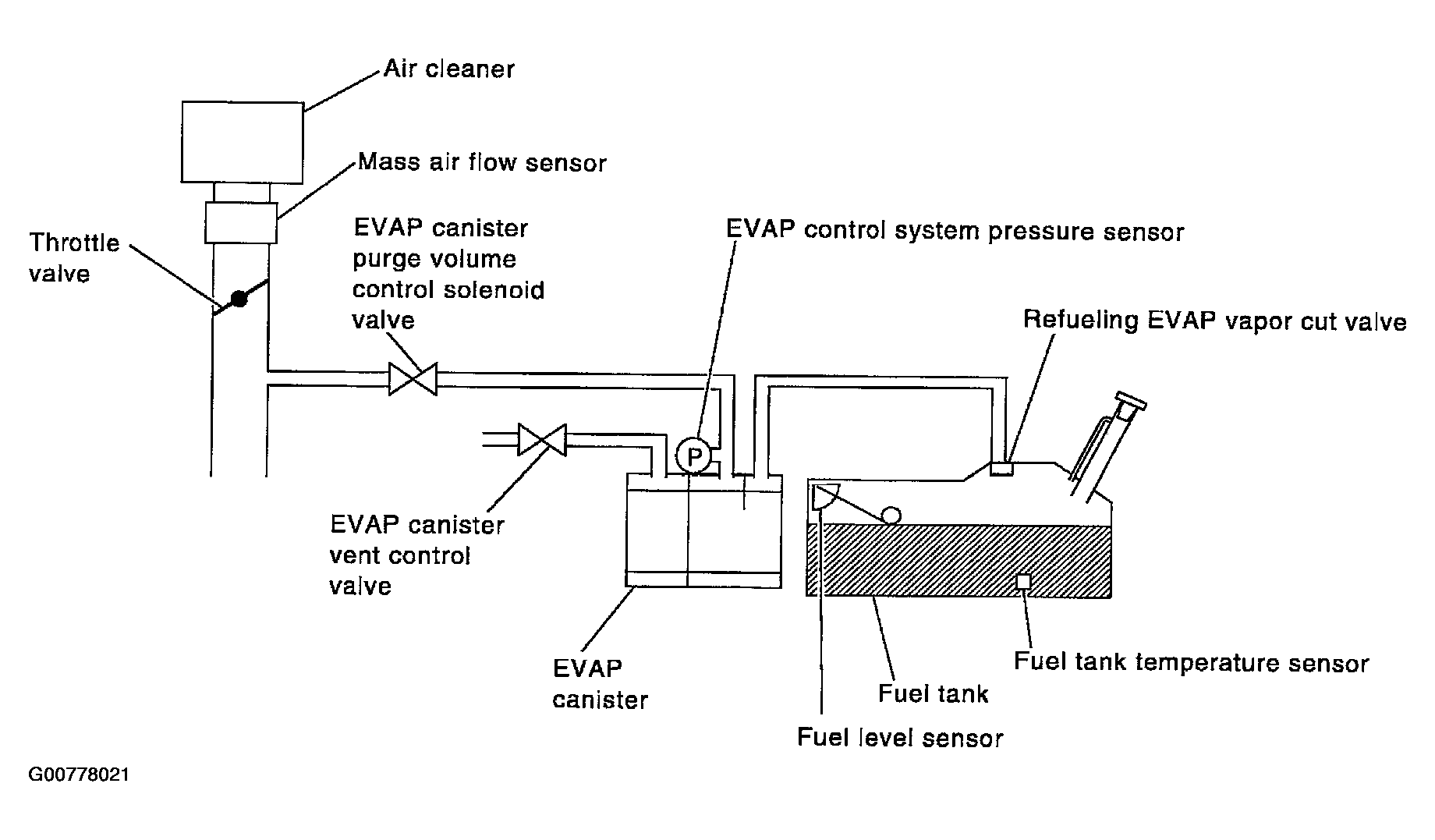 Air cleaner

Mass air flow sensor

Throttle valve

EVAP canister purge volume control solenoid valve

EVAP control system pressure sensor

Refueling EVAP vapor cut valve

P

EVAP canister vent control valve

EVAP canister

Fuel tank temperature sensor

Fuel tank

Fuel level sensor

G00778021