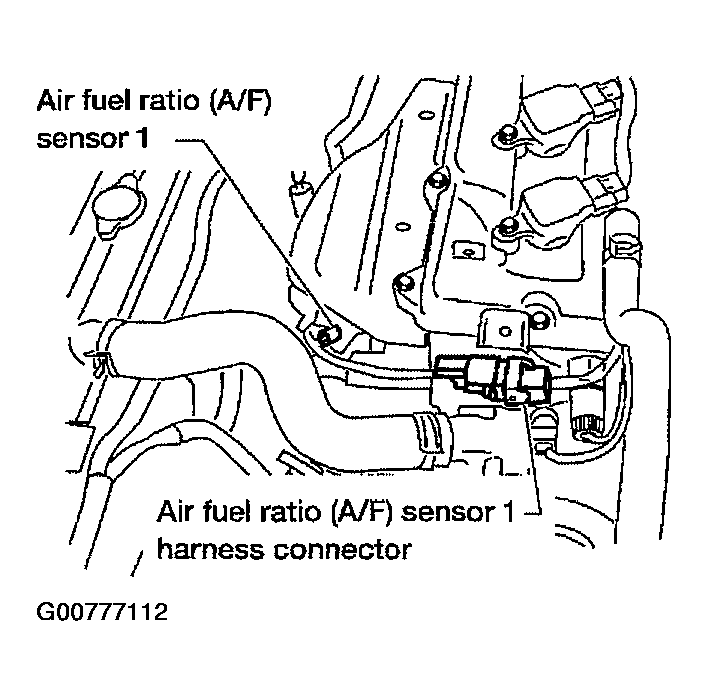 Air fuel ratio (A/F) sensor 1

Air fuel ratio (A/F) sensor 1 harness connector

G00777112