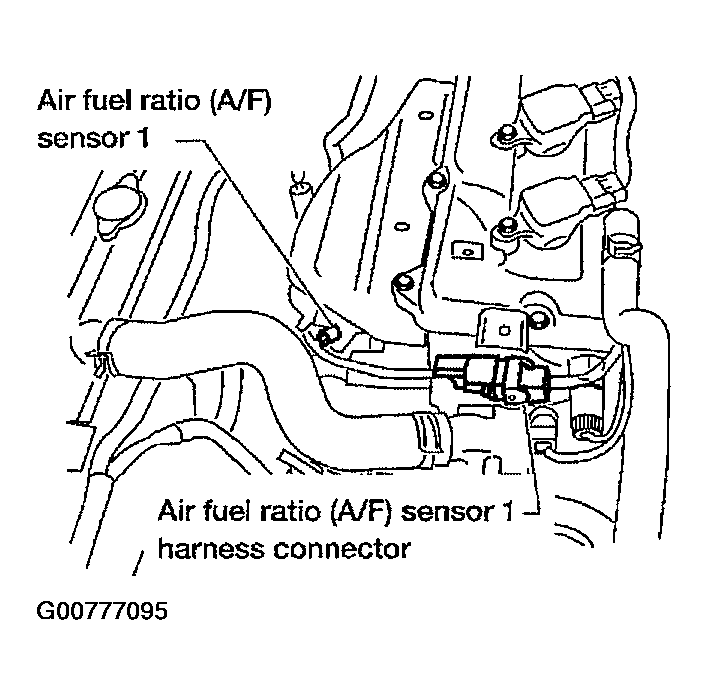 Air fuel ratio (A/F) sensor 1

Air fuel ratio (A/F) sensor 1 harness connector

G00777095