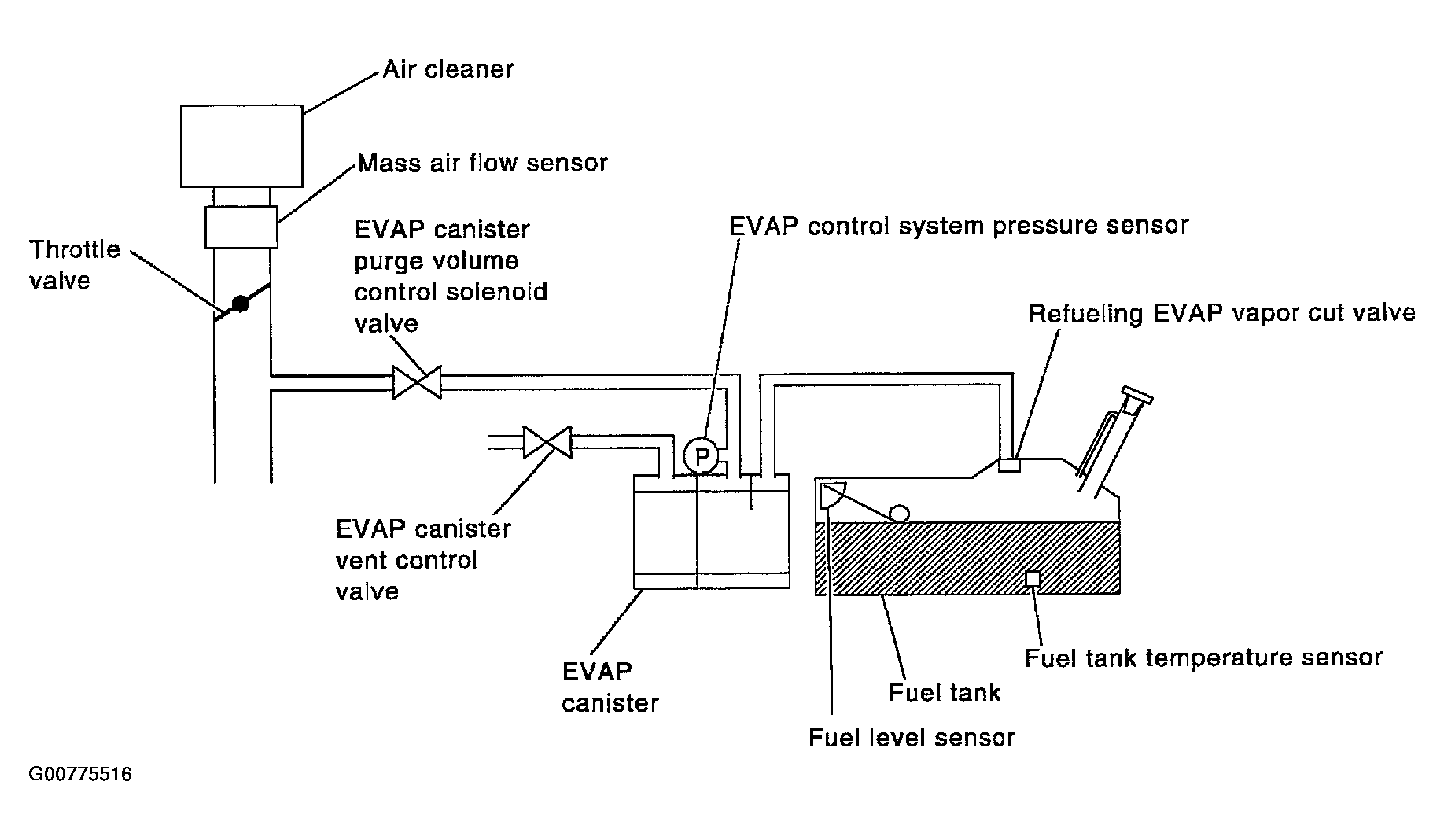 Air cleaner

Mass air flow sensor

Throttle valve

EVAP canister purge volume control solenoid valve

EVAP control system pressure sensor

Refueling EVAP vapor cut valve

P

EVAP canister vent control valve

EVAP canister

Fuel tank temperature sensor

Fuel tank

Fuel level sensor

G00775516