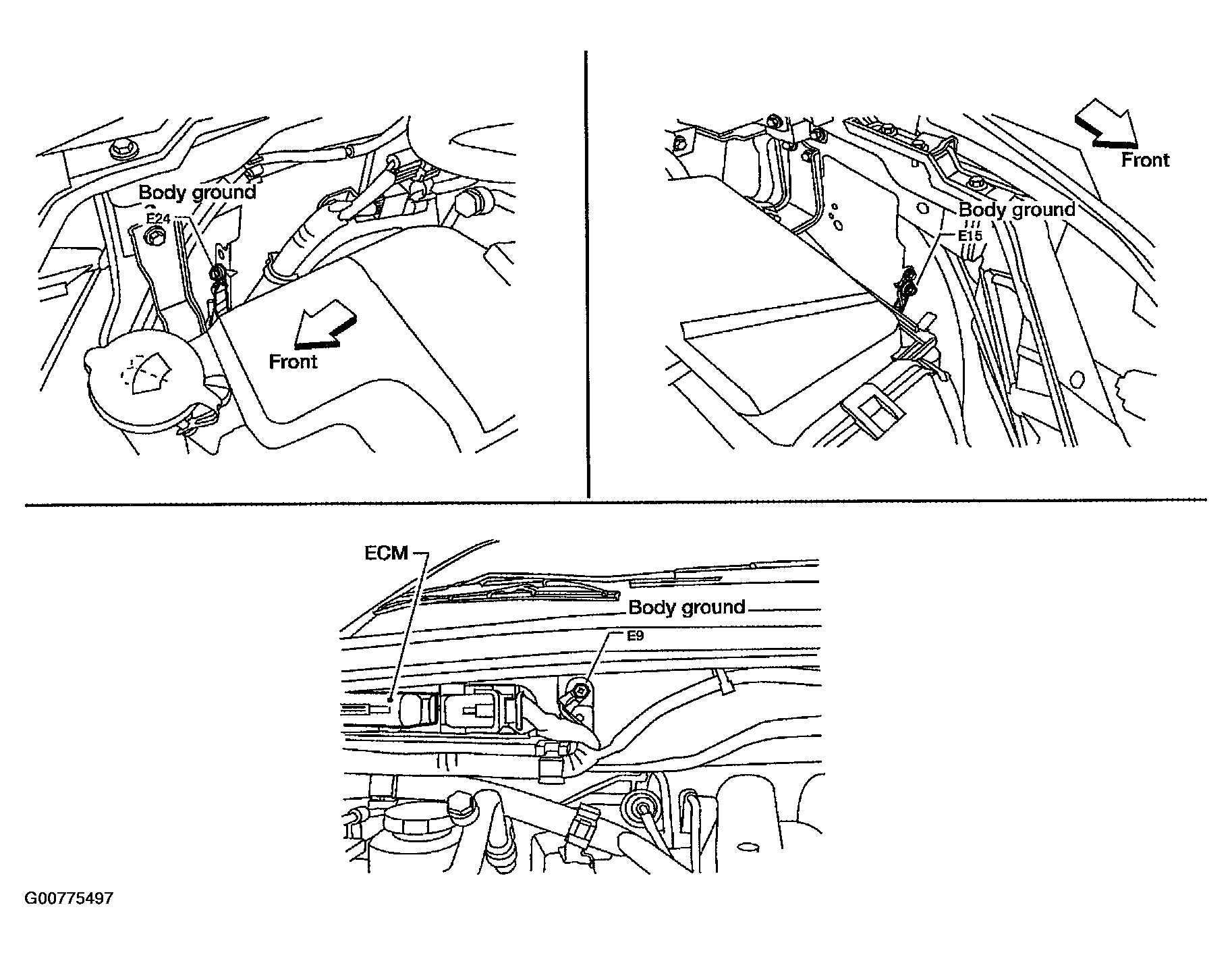 Body ground
E24
Front

Front
Body ground
E15

ECM
Body ground
E9

G00775497