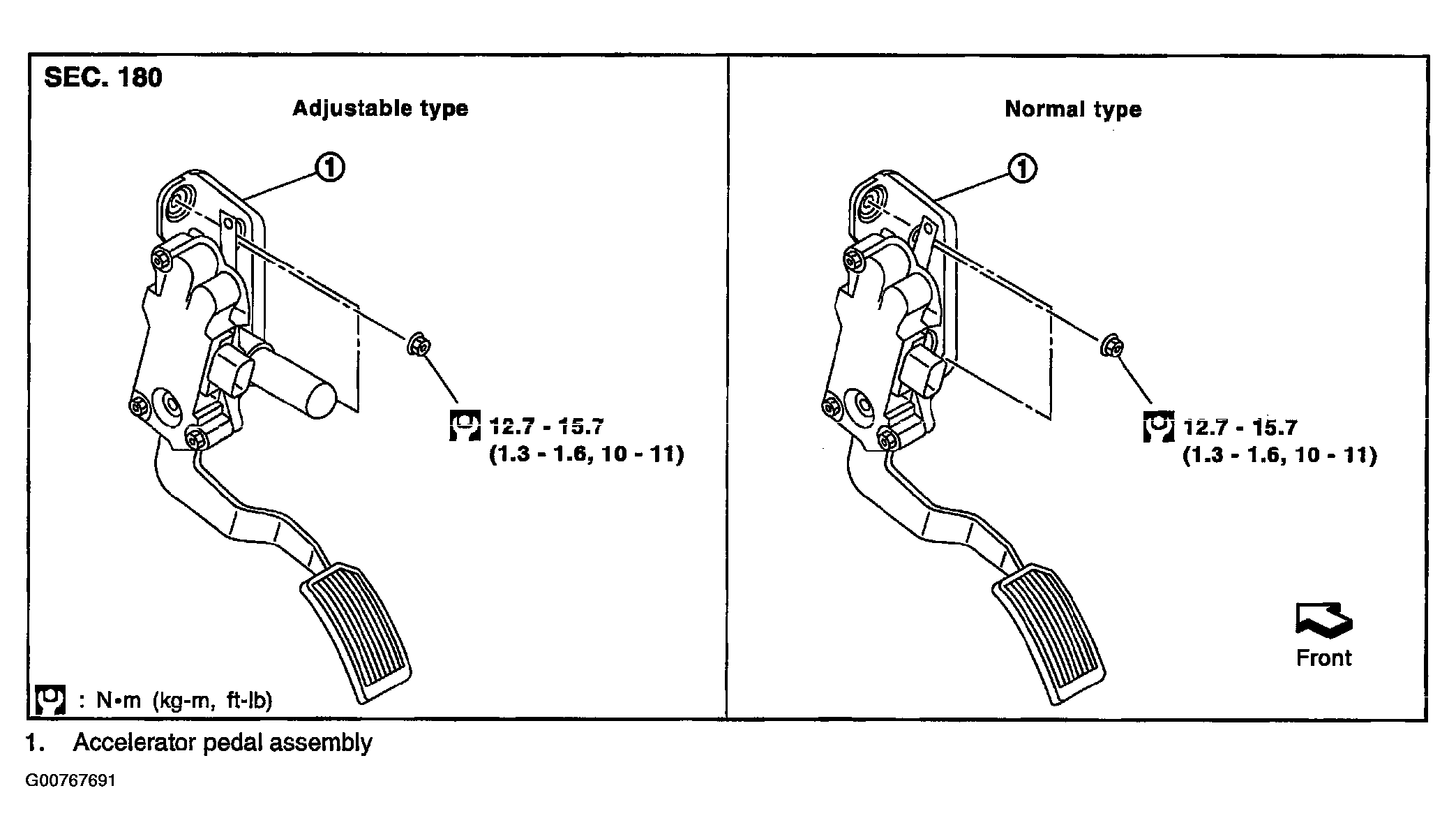 SEC. 180

Adjustable type

①

12.7 - 15.7
(1.3 - 1.6, 10 - 11)

: N•m (kg-m, ft-lb)

Normal type

①

12.7 - 15.7
(1.3 - 1.6, 10 - 11)

Front

1. Accelerator pedal assembly

G00767691