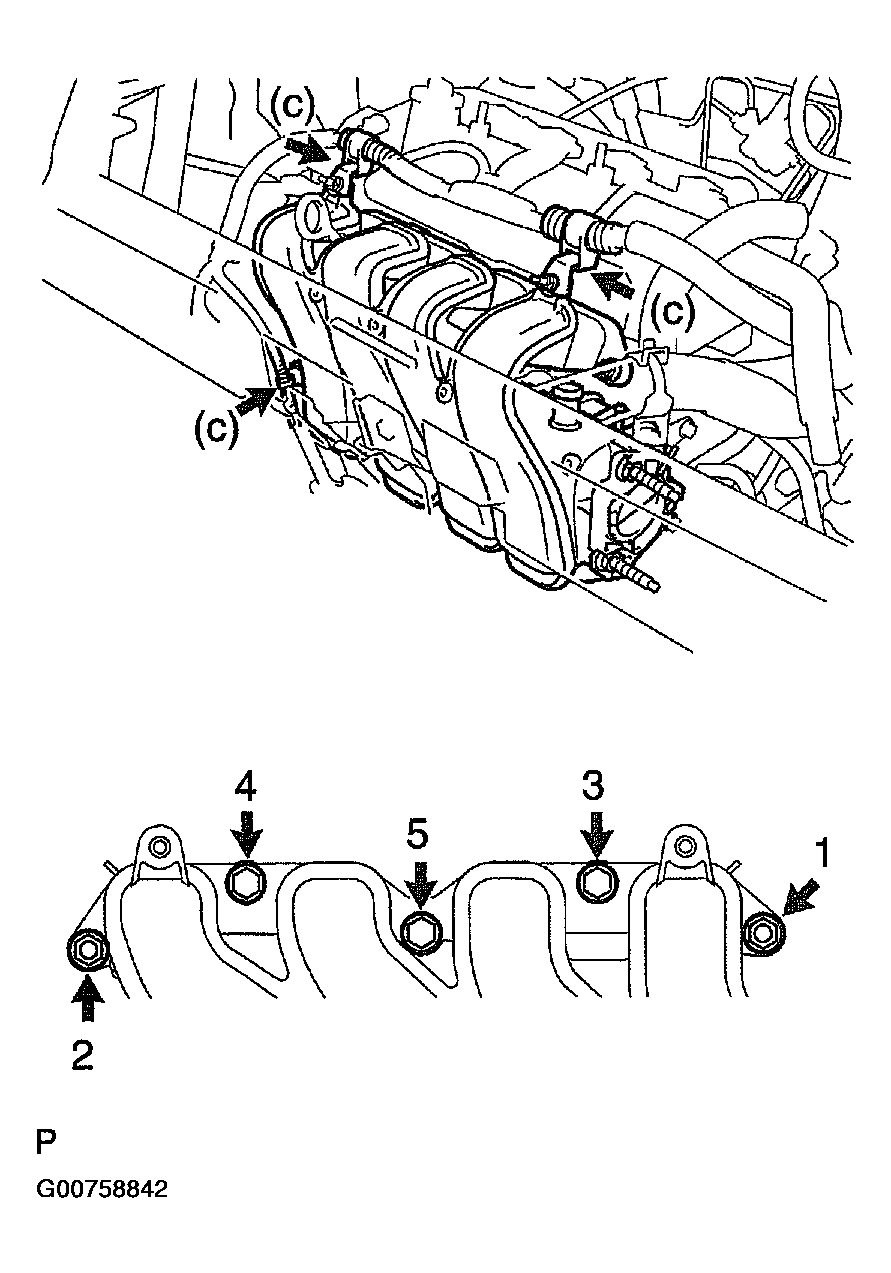 (c)
(c)
(c)
4
3
5
1
2
P
G00758842