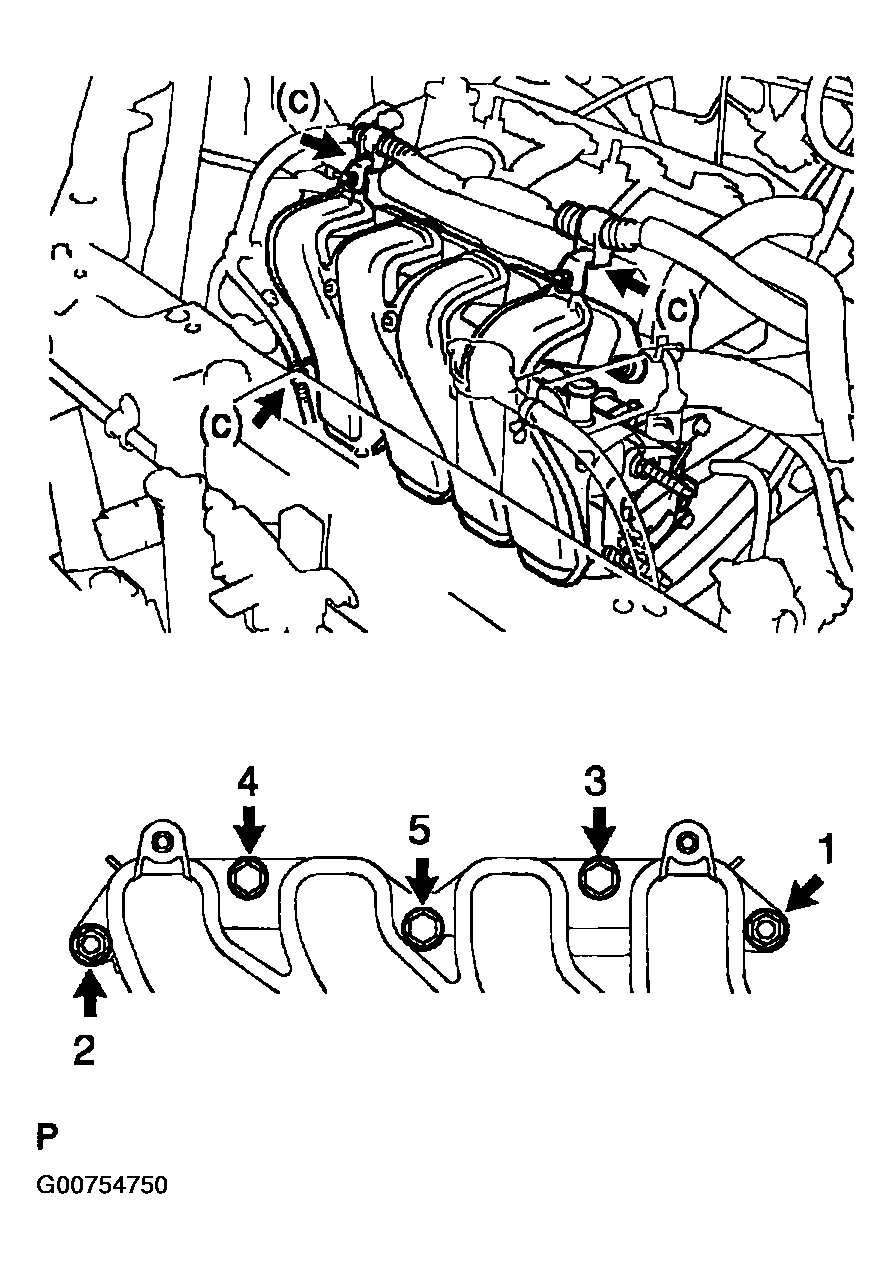 (C)

(C)

(C)

4

3

5

1

2

P

G00754750