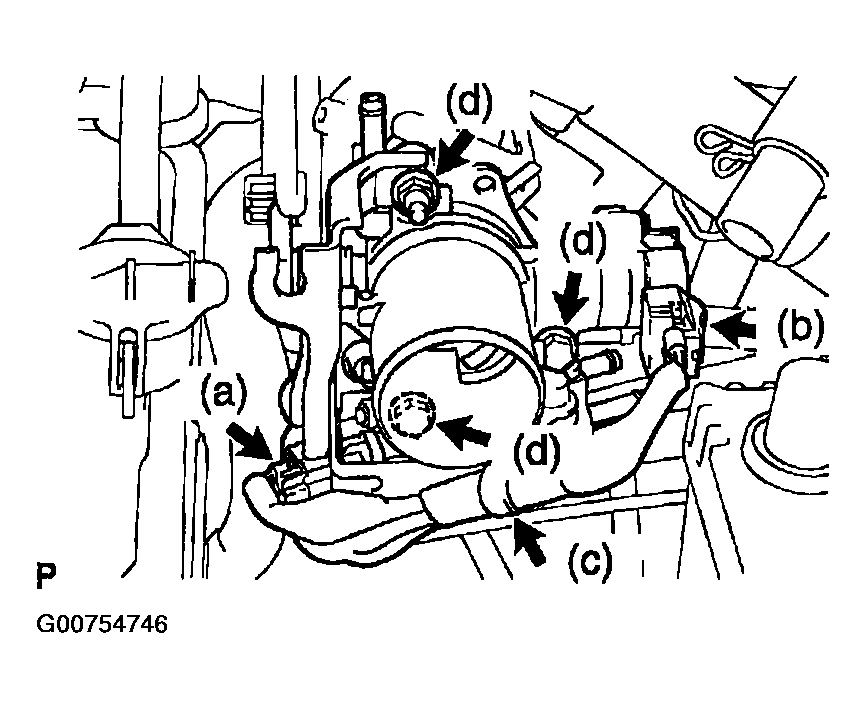 (d)
(d)
(b)
(a)
(d)
(c)
P
G00754746