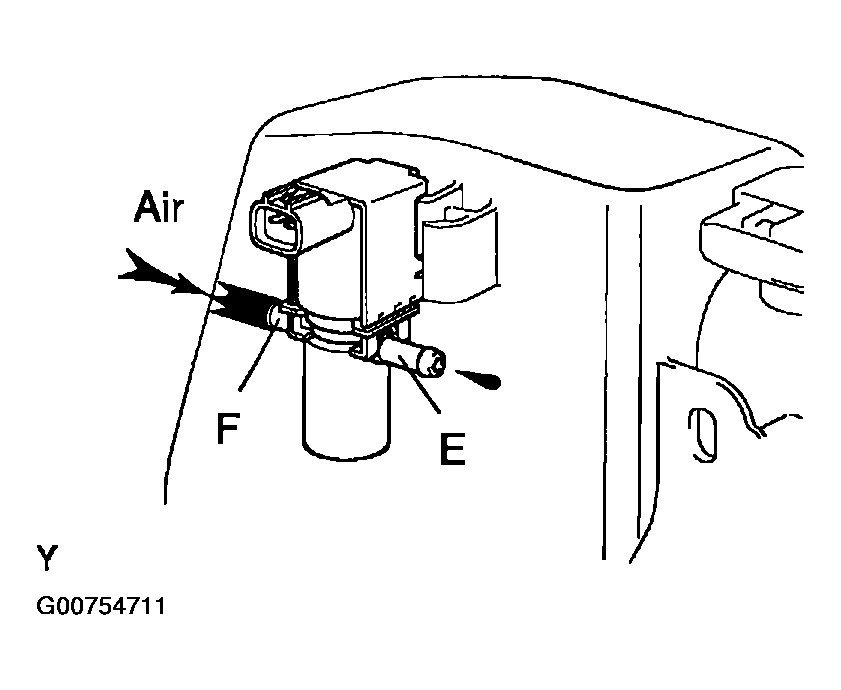 Air

F

E

Y

G00754711