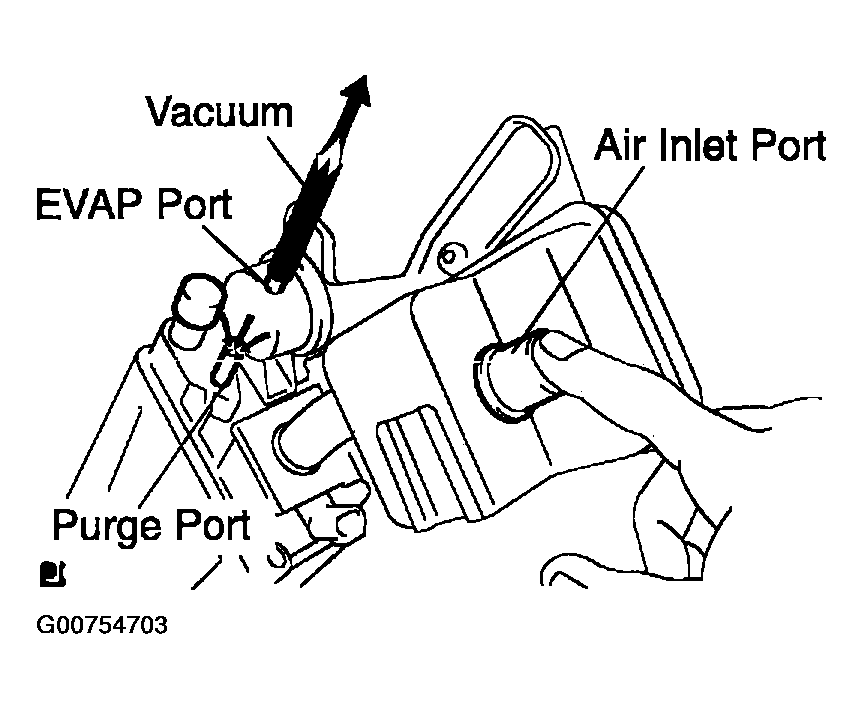 Vacuum
Air Inlet Port
EVAP Port
Purge Port
G00754703