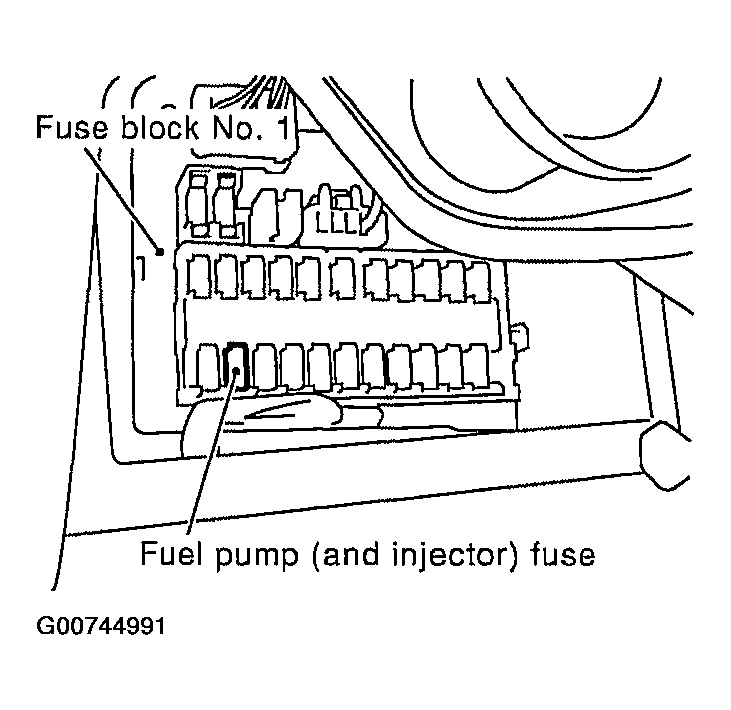 Fuse block No. 1

Fuel pump (and injector) fuse

G00744991