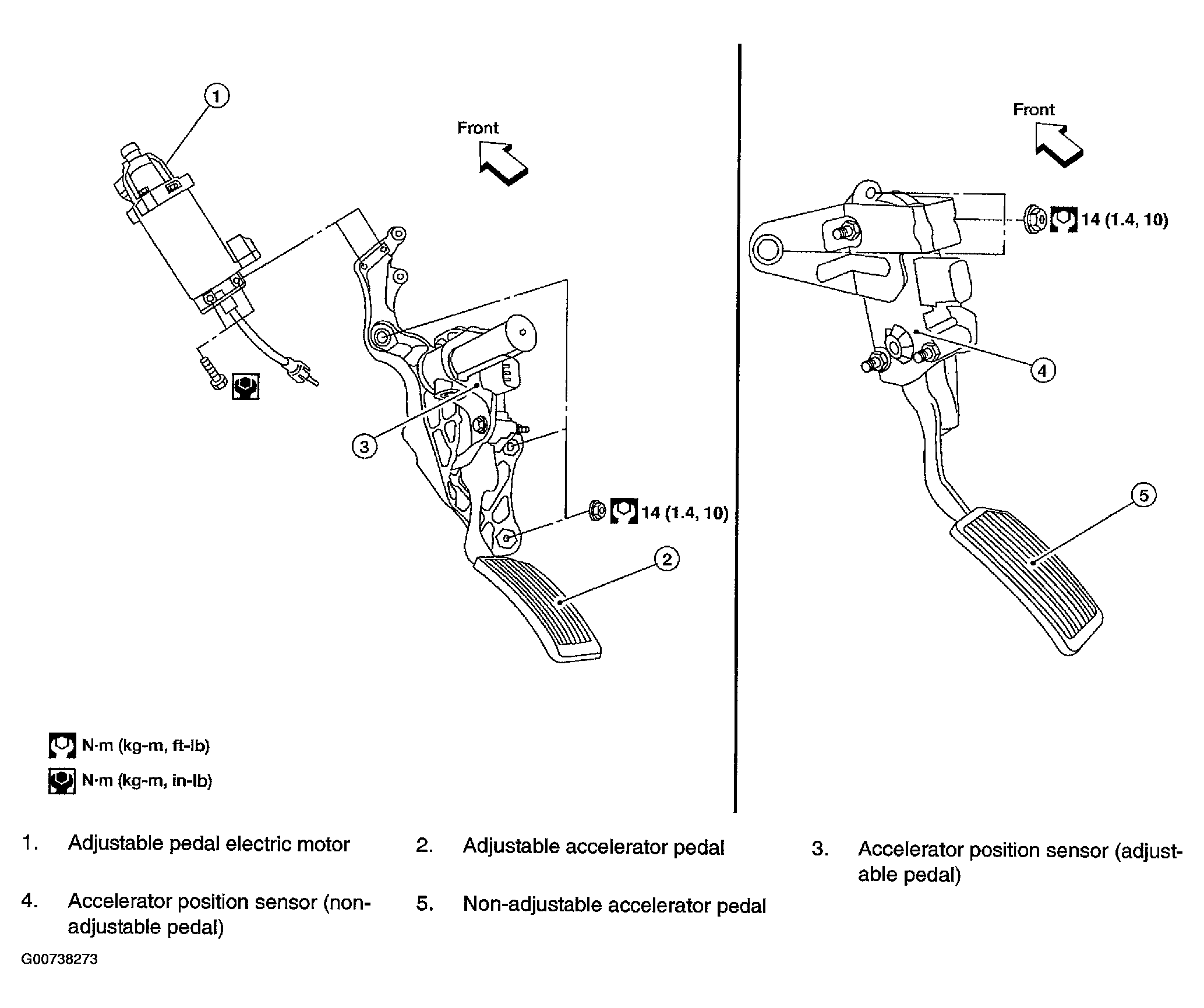 1

Front

3

14 (1.4, 10)

2

Front

14 (1.4, 10)

4

5

N·m (kg-m, ft-lb)

N·m (kg-m, in-lb)

1. Adjustable pedal electric motor

2. Adjustable accelerator pedal

3. Accelerator position sensor (adjustable pedal)

4. Accelerator position sensor (non-adjustable pedal)

5. Non-adjustable accelerator pedal

G00738273