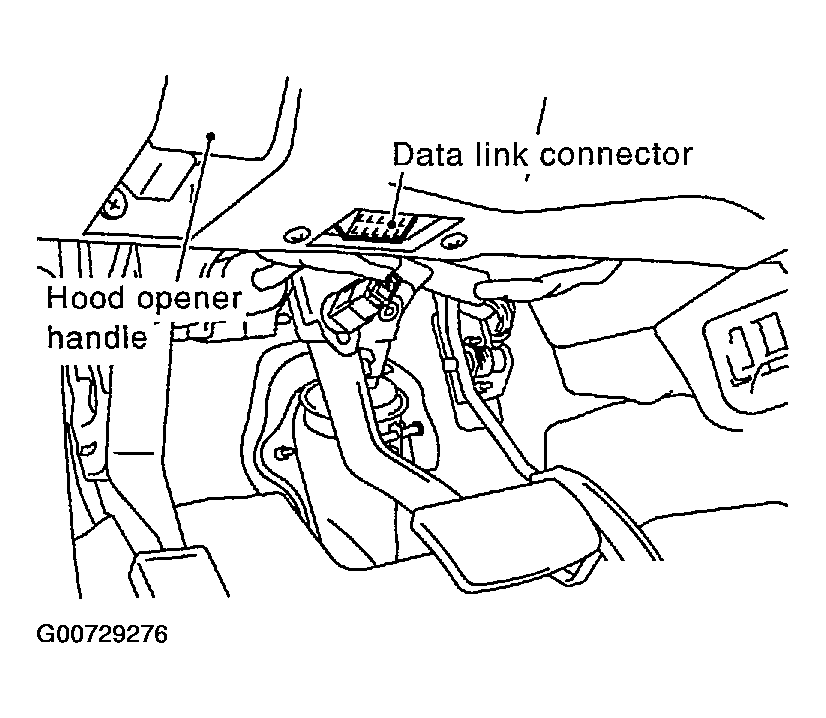 Data link connector

Hood opener handle

G00729276