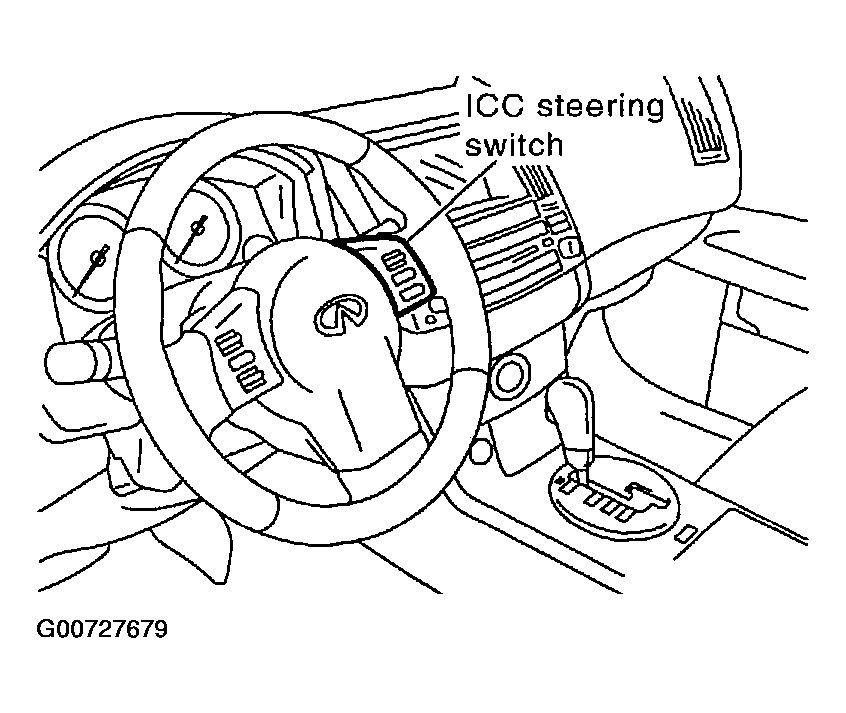 ICC steering switch

G00727679