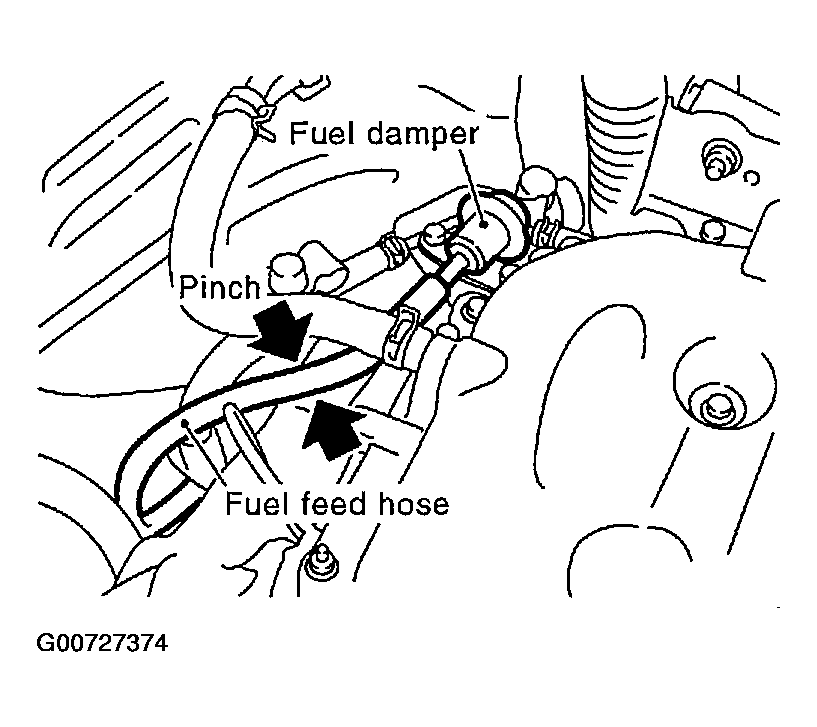 Fuel damper
Pinch
Fuel feed hose
G00727374