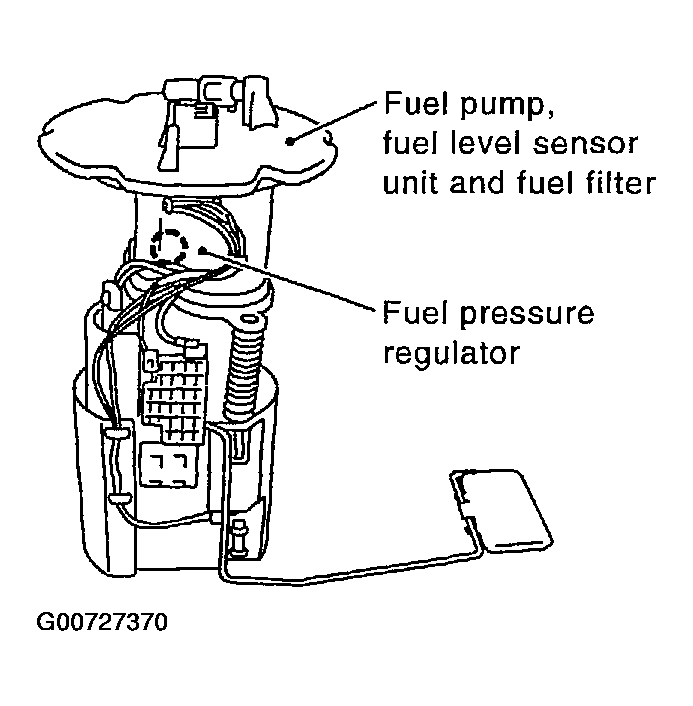 Fuel pump, fuel level sensor unit and fuel filter

Fuel pressure regulator

G00727370