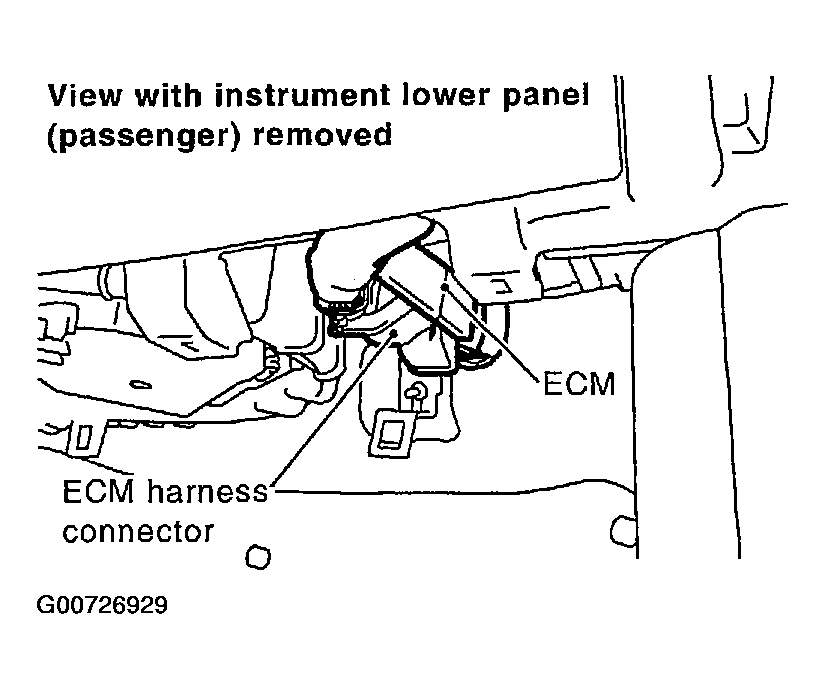 View with instrument lower panel (passenger) removed

ECM

ECM harness connector

G00726929