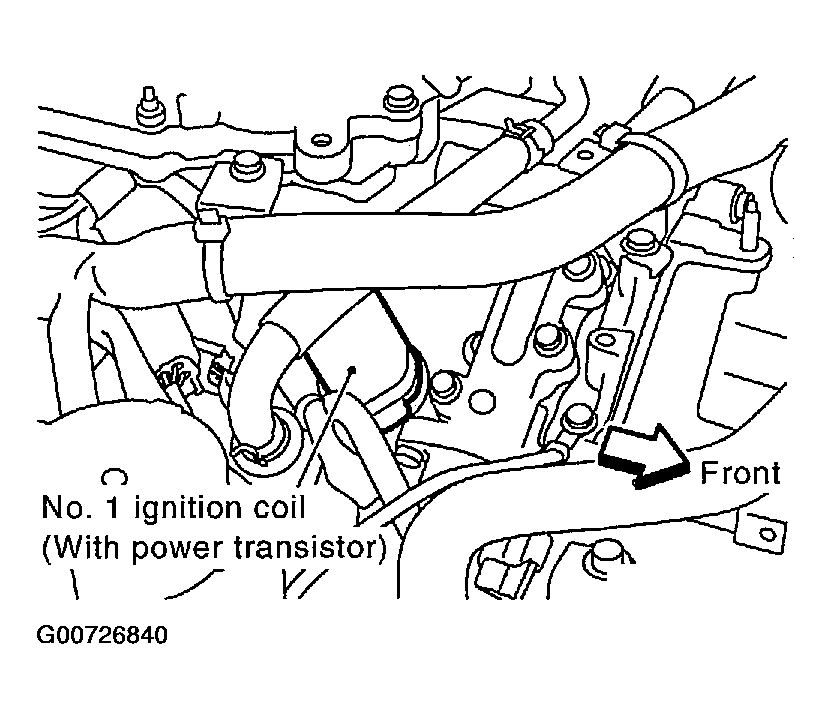 Front

No. 1 ignition coil
(With power transistor)

G00726840