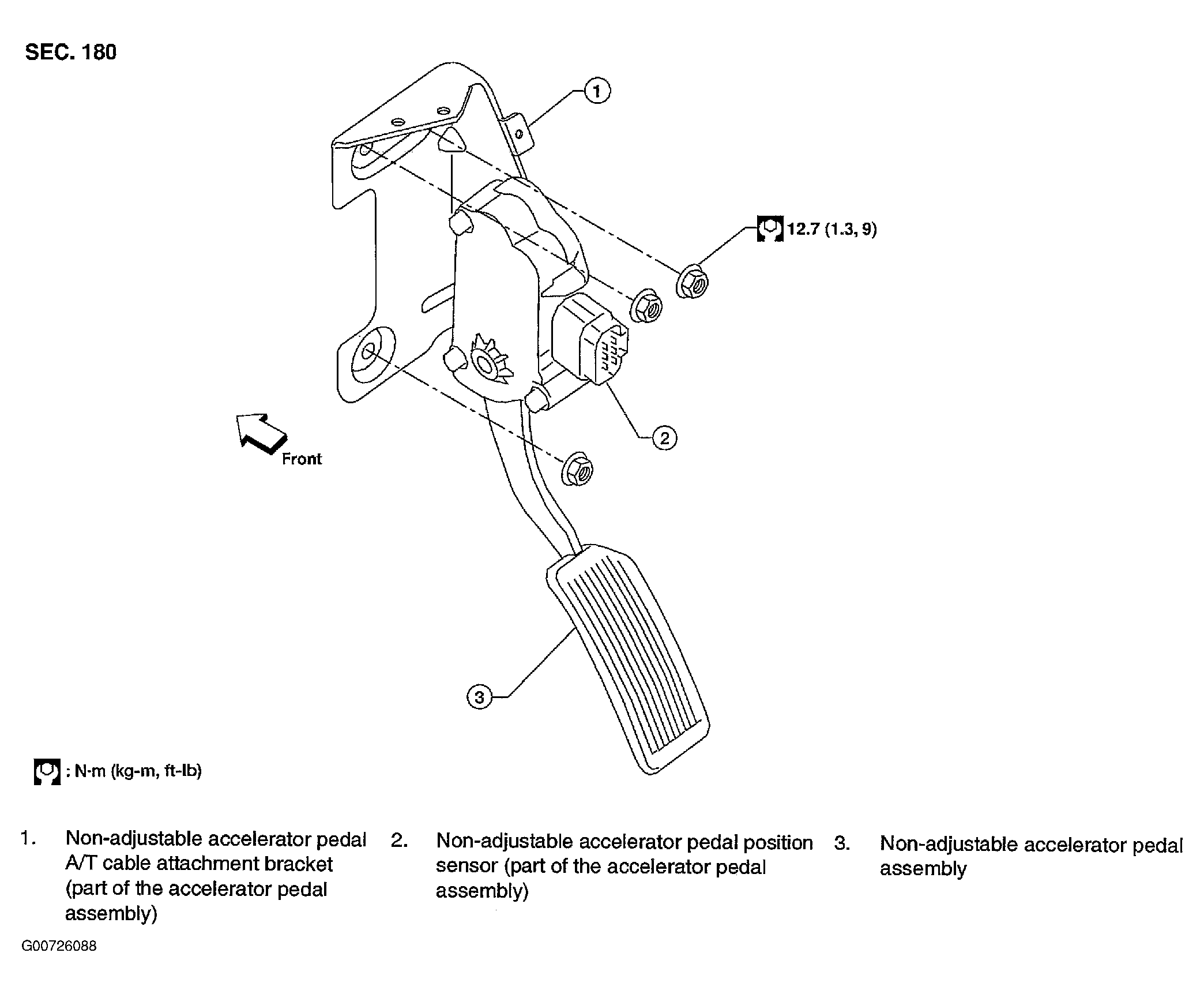 SEC. 180

1

12.7 (1.3, 9)

2

Front

3

: N·m (kg-m, ft-lb)

1. Non-adjustable accelerator pedal A/T cable attachment bracket (part of the accelerator pedal assembly)

2. Non-adjustable accelerator pedal position sensor (part of the accelerator pedal assembly)

3. Non-adjustable accelerator pedal assembly

G00726088