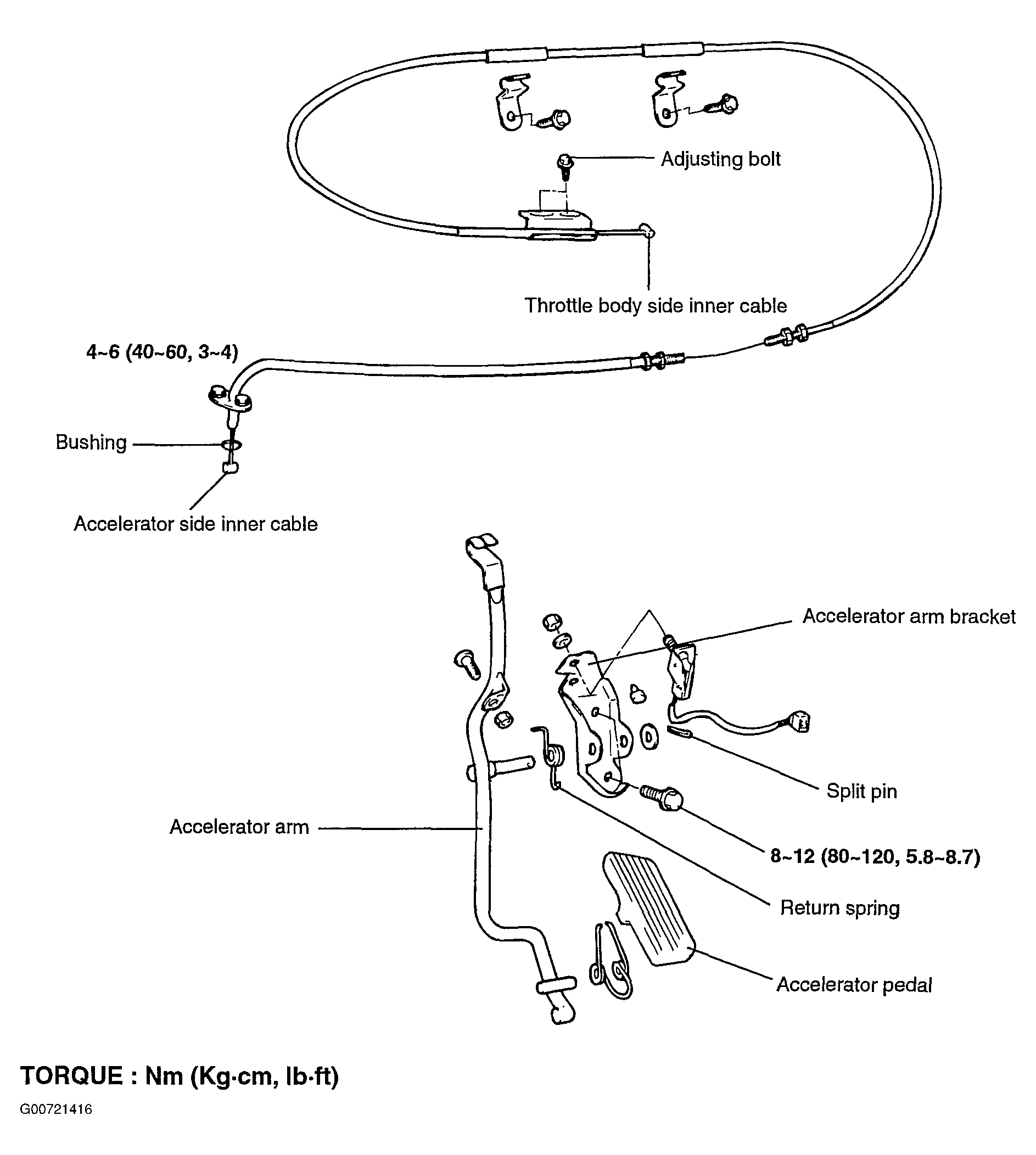 Adjusting bolt

Throttle body side inner cable

4~6 (40~60, 3~4)

Bushing

Accelerator side inner cable

Accelerator arm bracket

Split pin

Accelerator arm

8~12 (80~120, 5.8~8.7)

Return spring

Accelerator pedal

TORQUE : Nm (Kg·cm, lb·ft)

G00721416