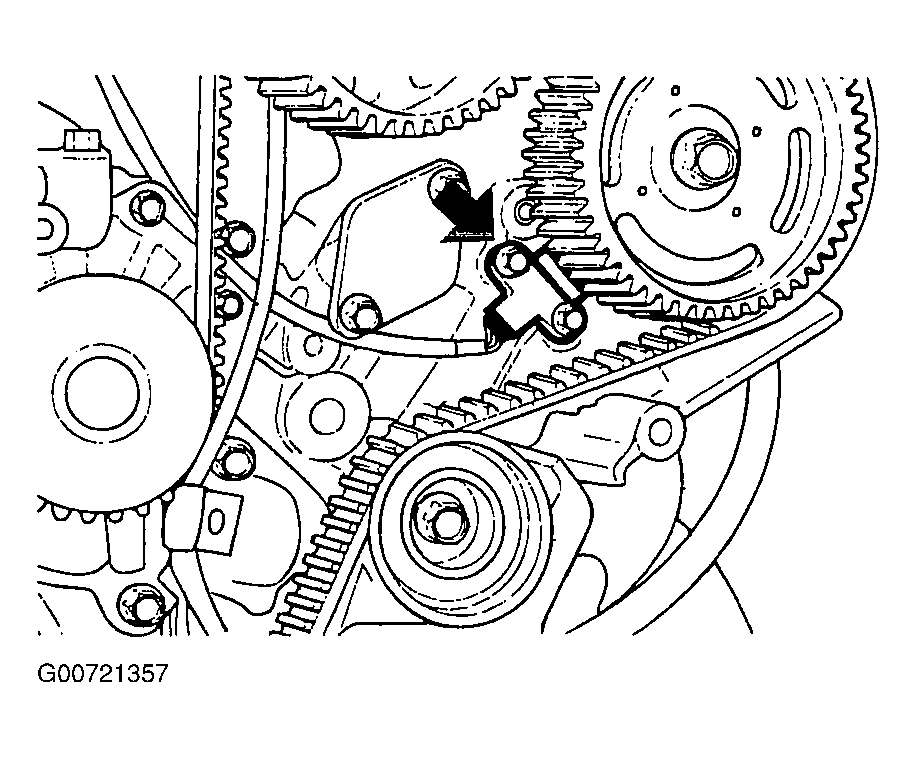 G00721357