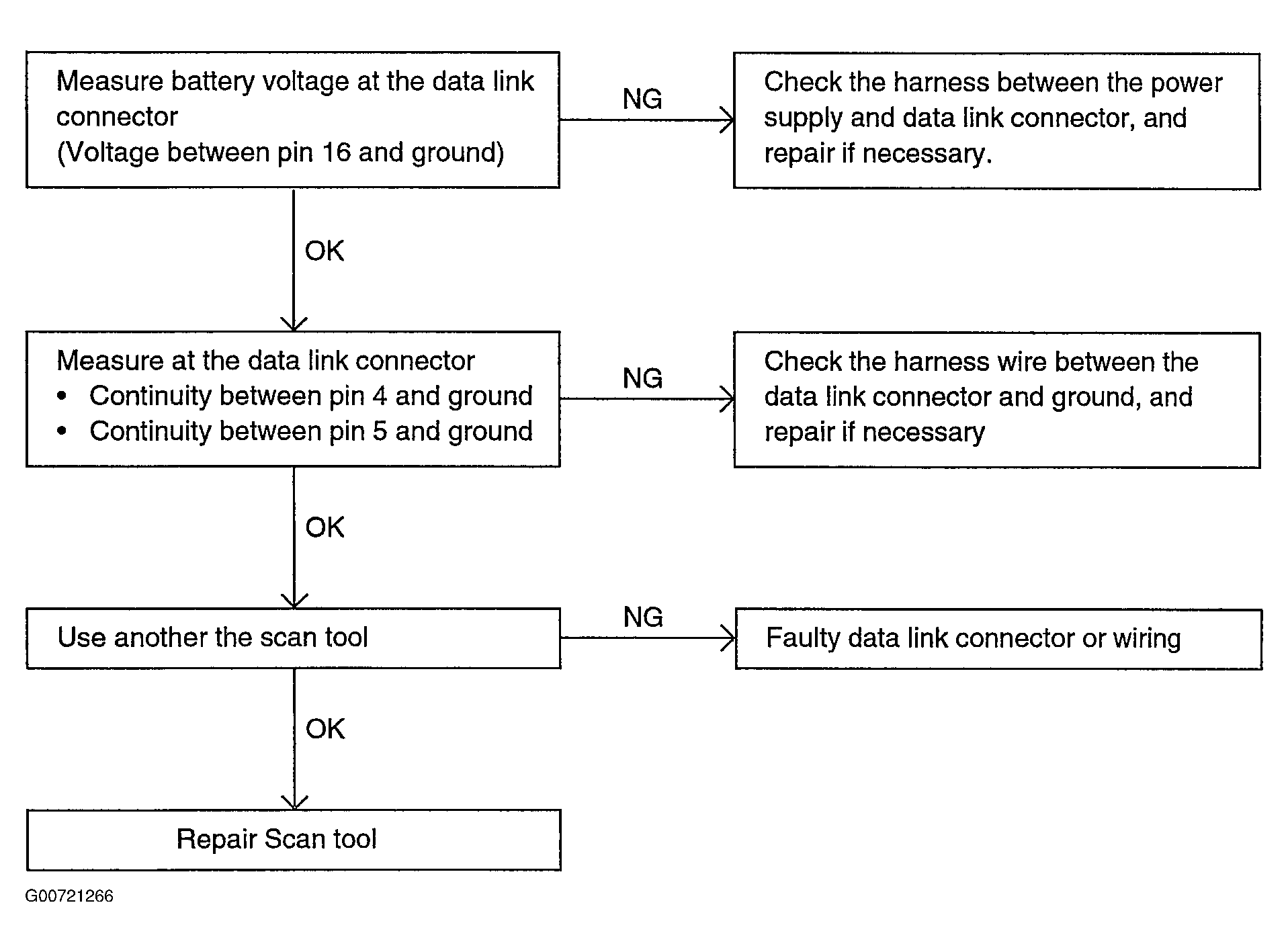 Measure battery voltage at the data link connector
(Voltage between pin 16 and ground)

NG

Check the harness between the power supply and data link connector, and repair if necessary.

OK

Measure at the data link connector
• Continuity between pin 4 and ground
• Continuity between pin 5 and ground

NG

Check the harness wire between the data link connector and ground, and repair if necessary

OK

Use another the scan tool

NG

Faulty data link connector or wiring

OK

Repair Scan tool

G00721266