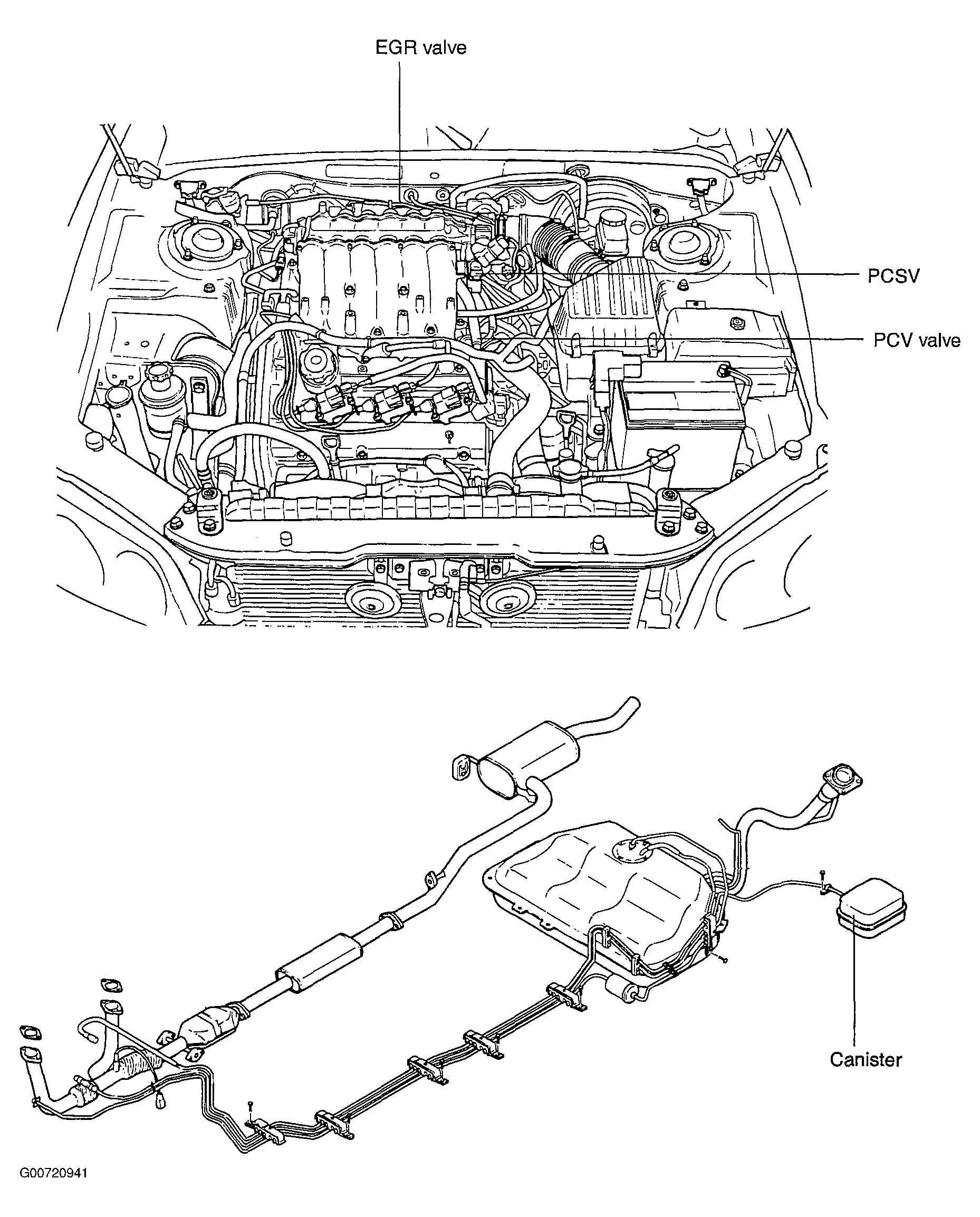 EGR valve

PCSV

PCV valve

Canister

G00720941