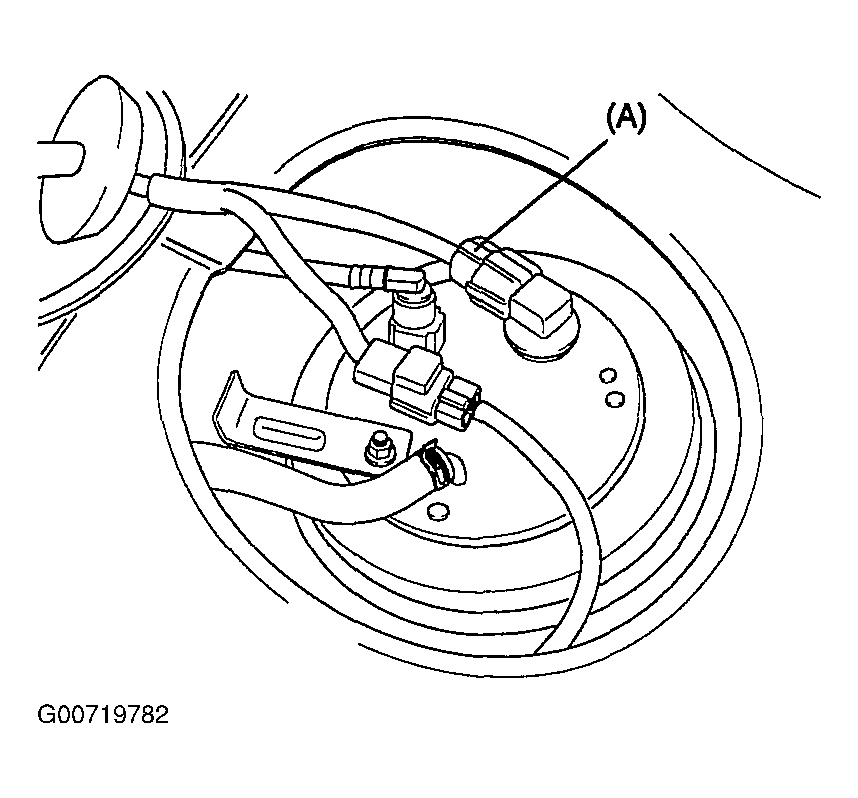 (A)

G00719782