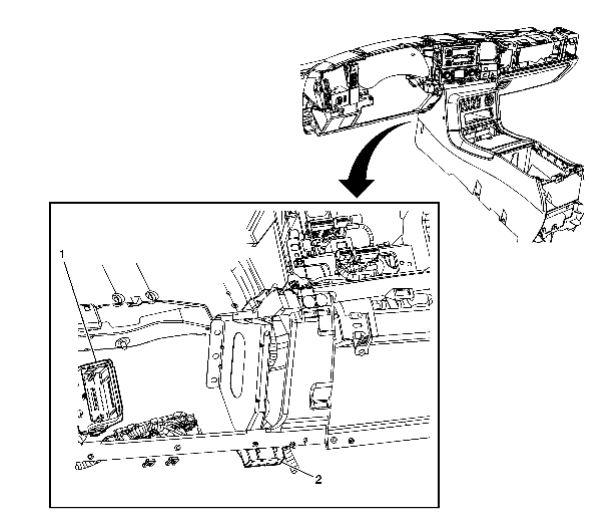 1

2