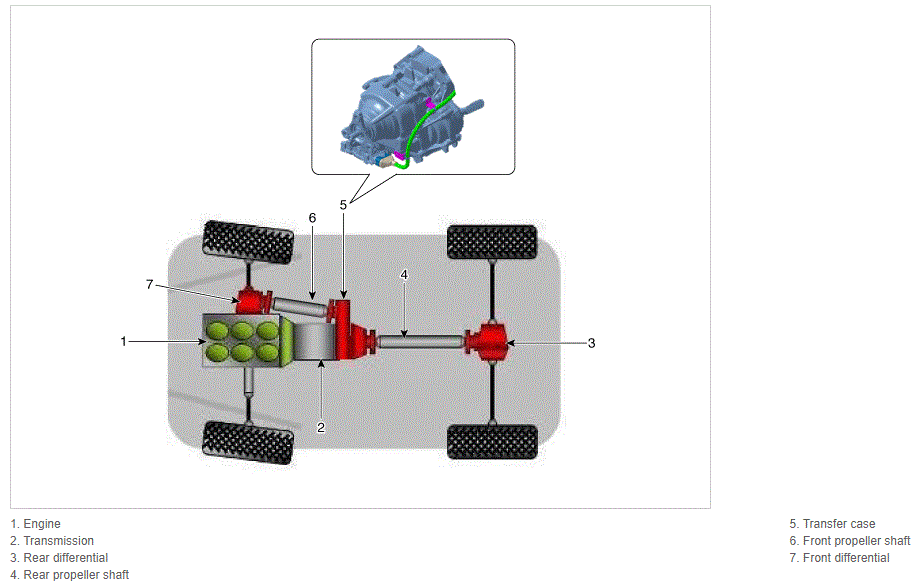 5

6

7

4

1

3

2

1. Engine
2. Transmission
3. Rear differential
4. Rear propeller shaft

5. Transfer case
6. Front propeller shaft
7. Front differential