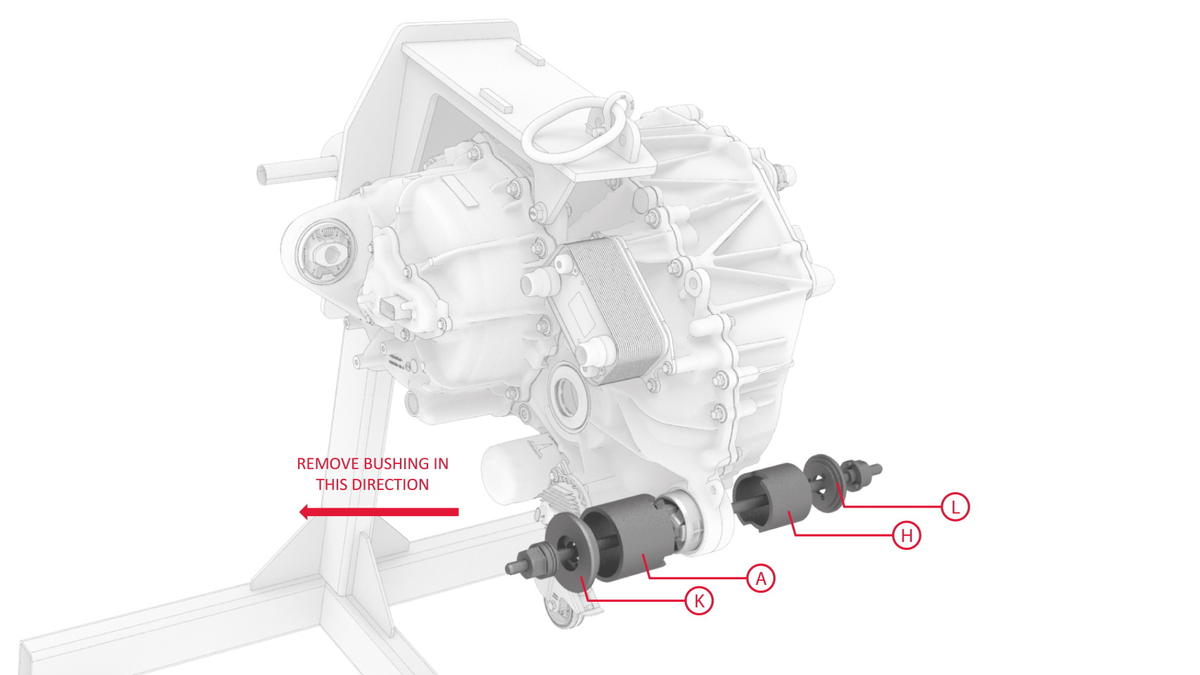 REMOVE BUSHING IN THIS DIRECTION

L

H

A

K