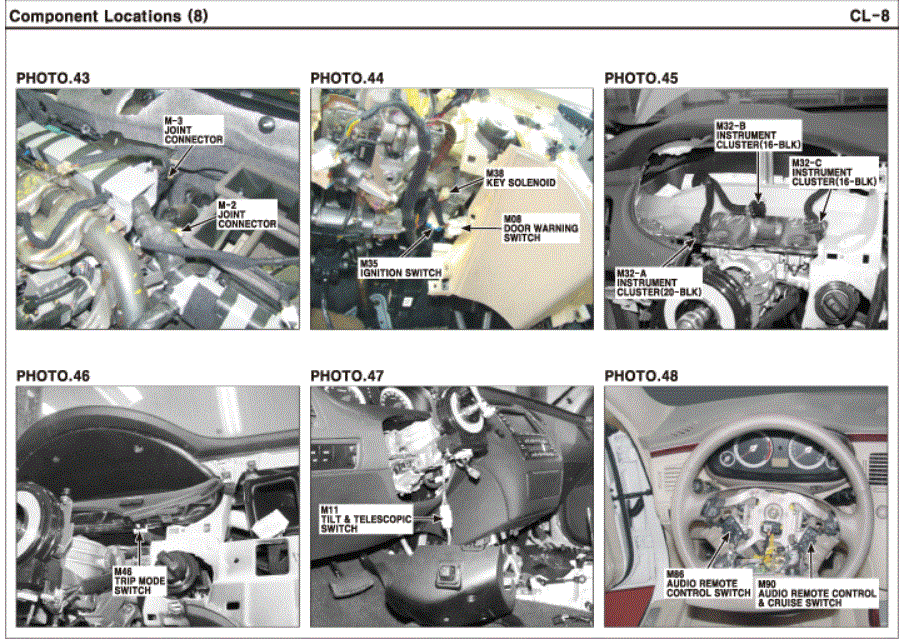 Component Locations (8)

CL-8

PHOTO.43

M-3
JOINT
CONNECTOR

M-2
JOINT
CONNECTOR

PHOTO.44

M38
KEY SOLENOID

M08
DOOR WARNING
SWITCH

M35
IGNITION SWITCH

PHOTO.45

M32-B
INSTRUMENT
CLUSTER(16-BLK)

M32-C
INSTRUMENT
CLUSTER(16-BLK)

M32-A
INSTRUMENT
CLUSTER(20-BLK)

PHOTO.46

M46
TRIP MODE
SWITCH

PHOTO.47

M11
TILT & TELESCOPIC
SWITCH

PHOTO.48

M86
AUDIO REMOTE
CONTROL SWITCH

M90
AUDIO REMOTE CONTROL
& CRUISE SWITCH