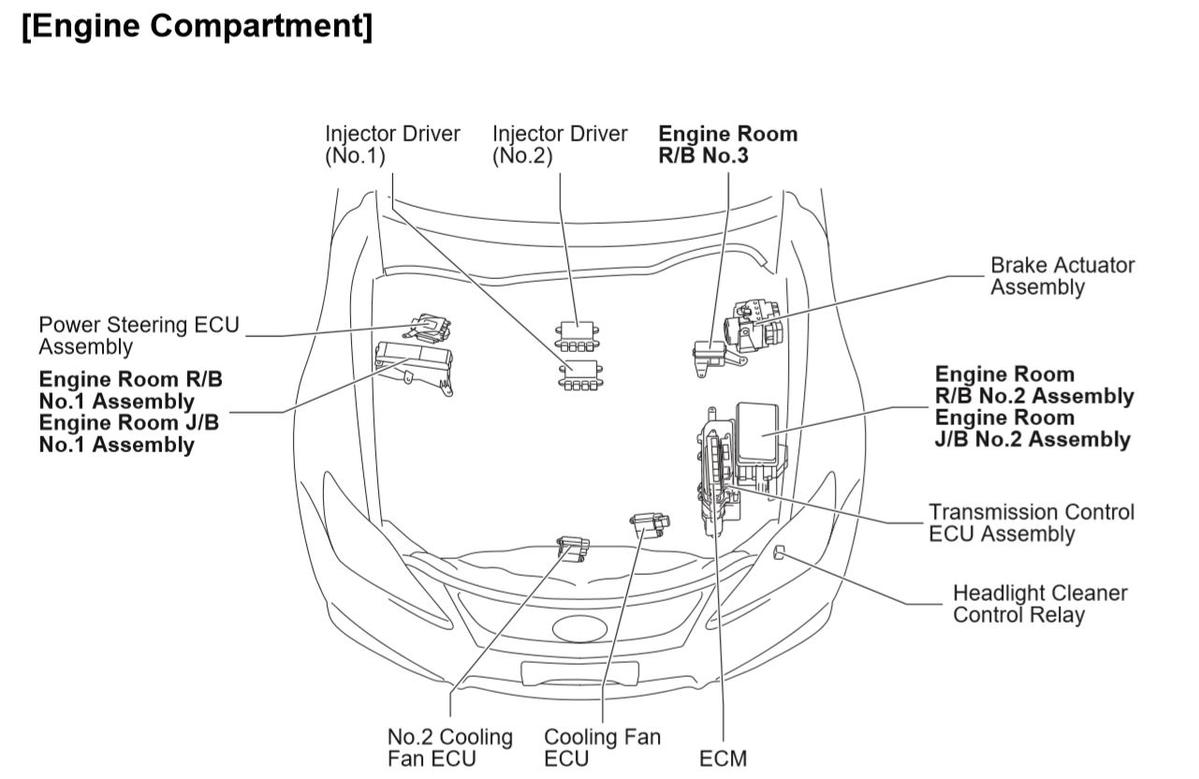 [Engine Compartment]

Injector Driver (No.1)

Injector Driver (No.2)

Engine Room R/B No.3

Brake Actuator Assembly

Power Steering ECU Assembly

Engine Room R/B No.1 Assembly
Engine Room J/B No.1 Assembly

Engine Room R/B No.2 Assembly
Engine Room J/B No.2 Assembly

Transmission Control ECU Assembly

Headlight Cleaner Control Relay

No.2 Cooling Fan ECU

Cooling Fan ECU

ECM